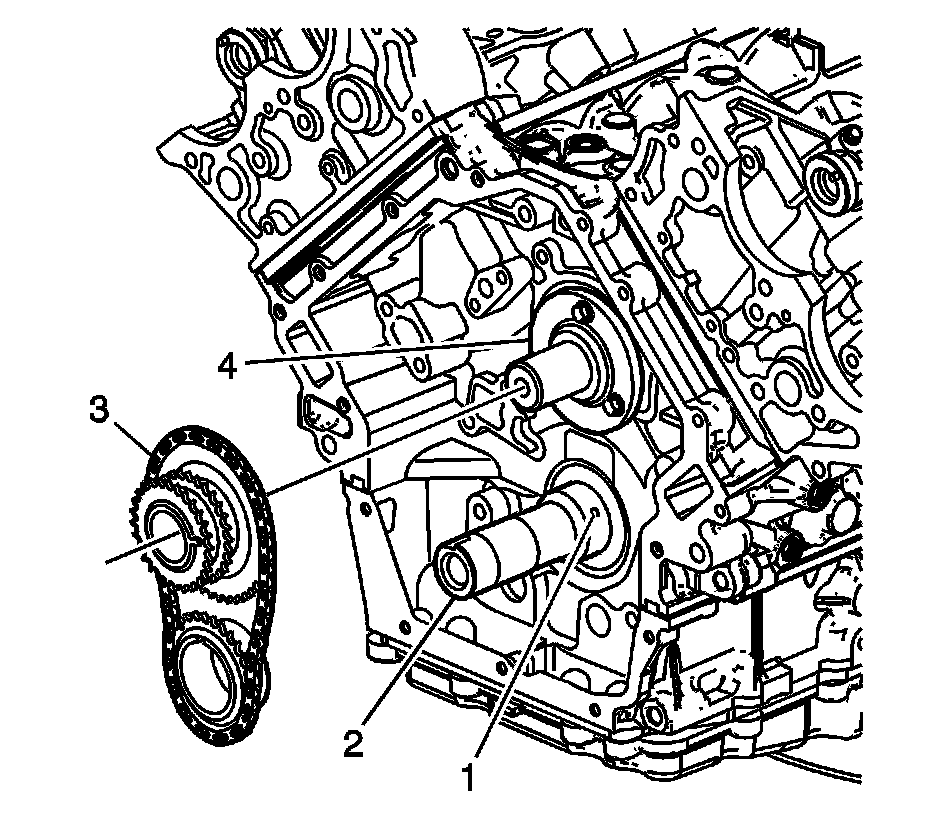 4
3
2
1