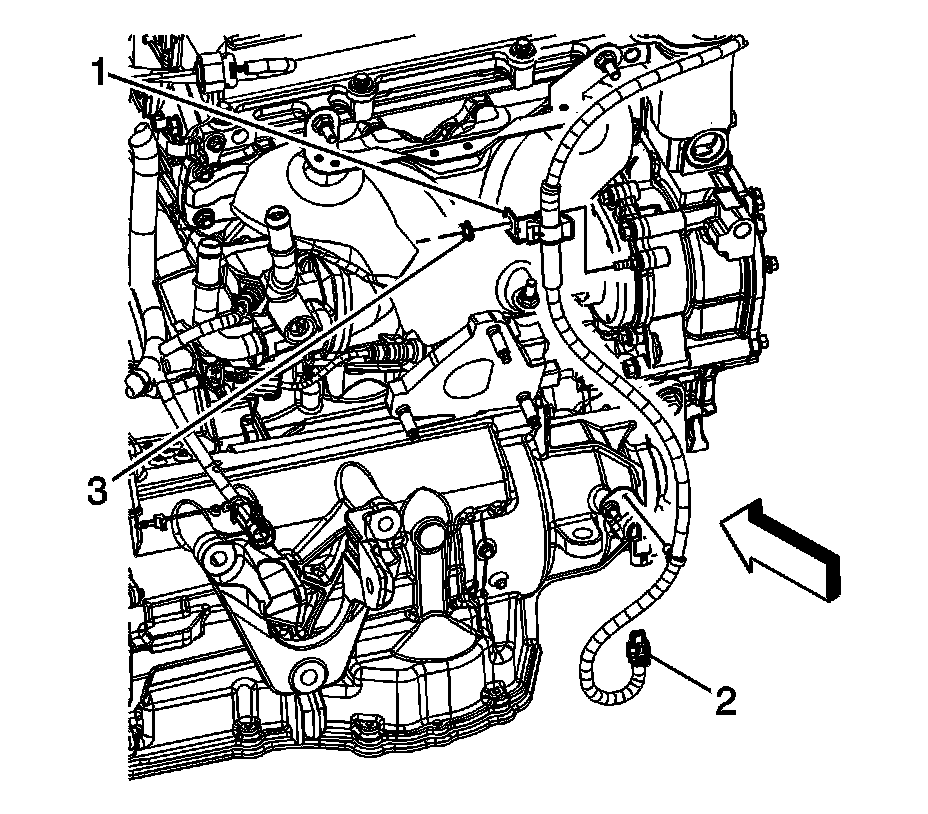 1
3
2