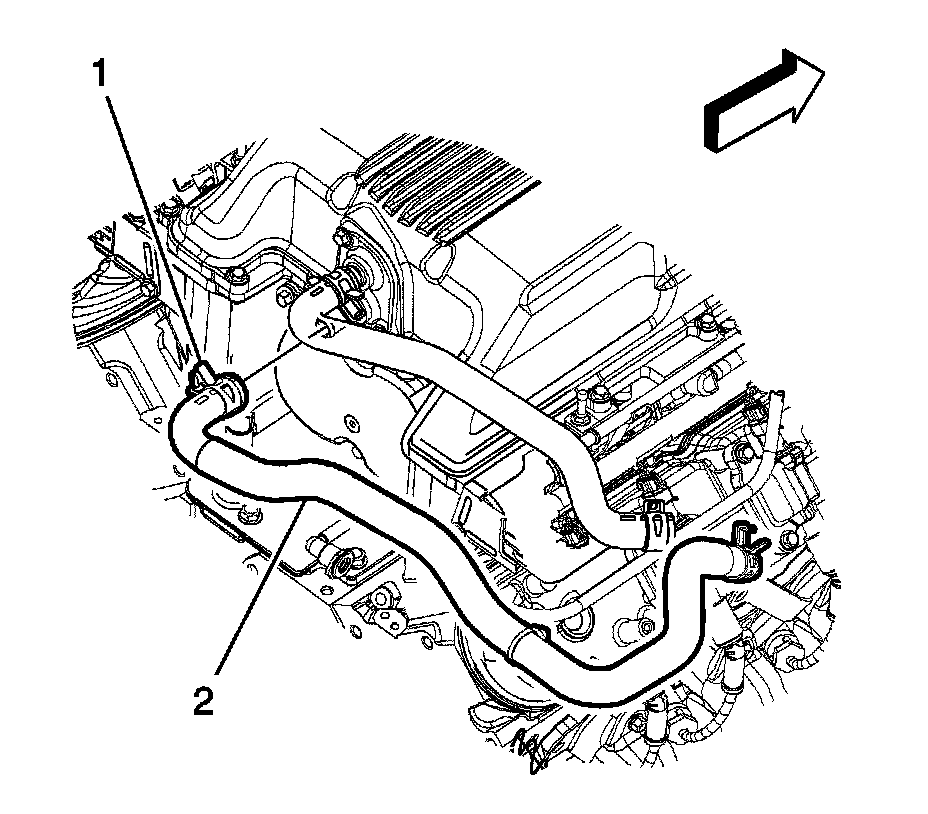 1
2