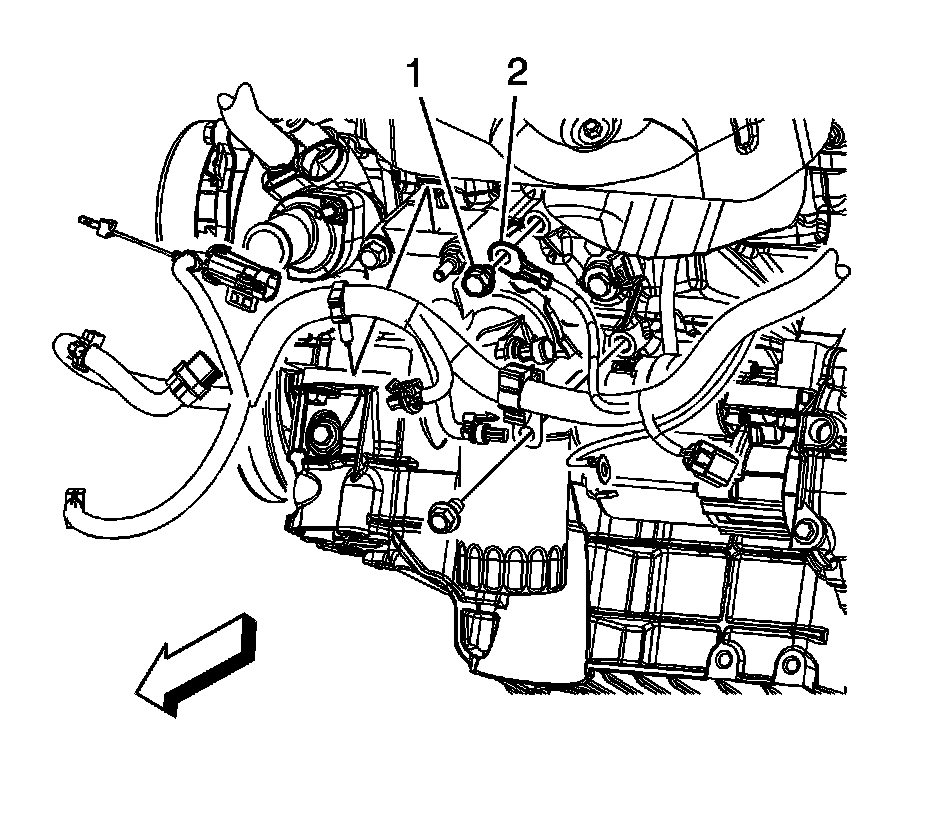 1
2