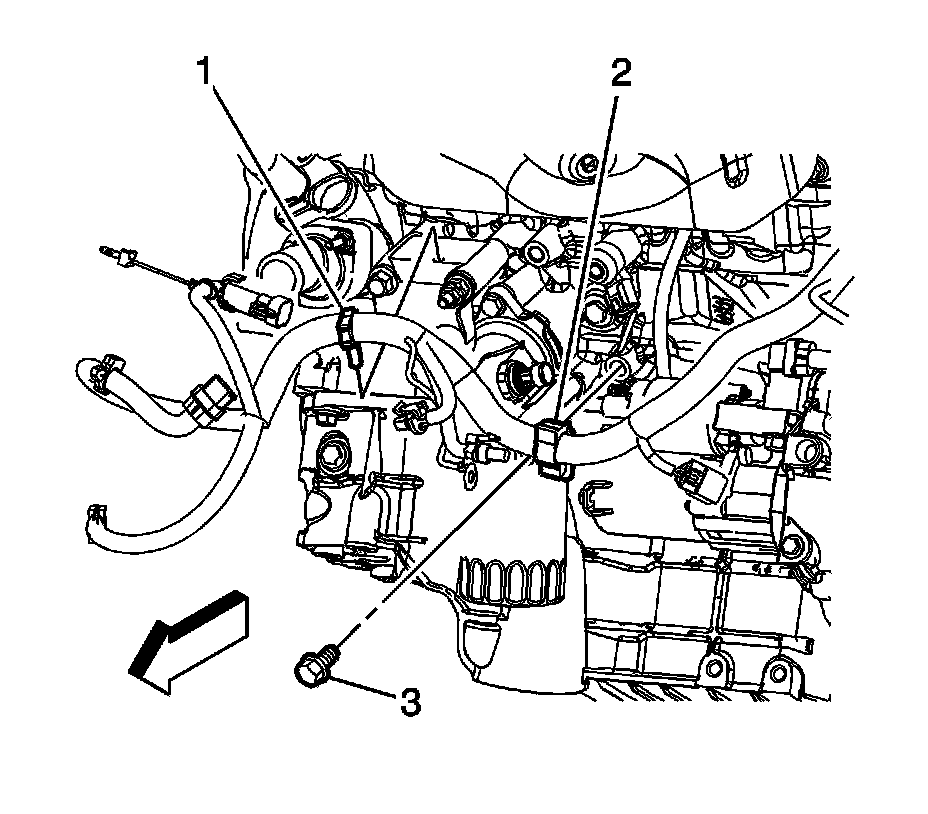 1
2
3