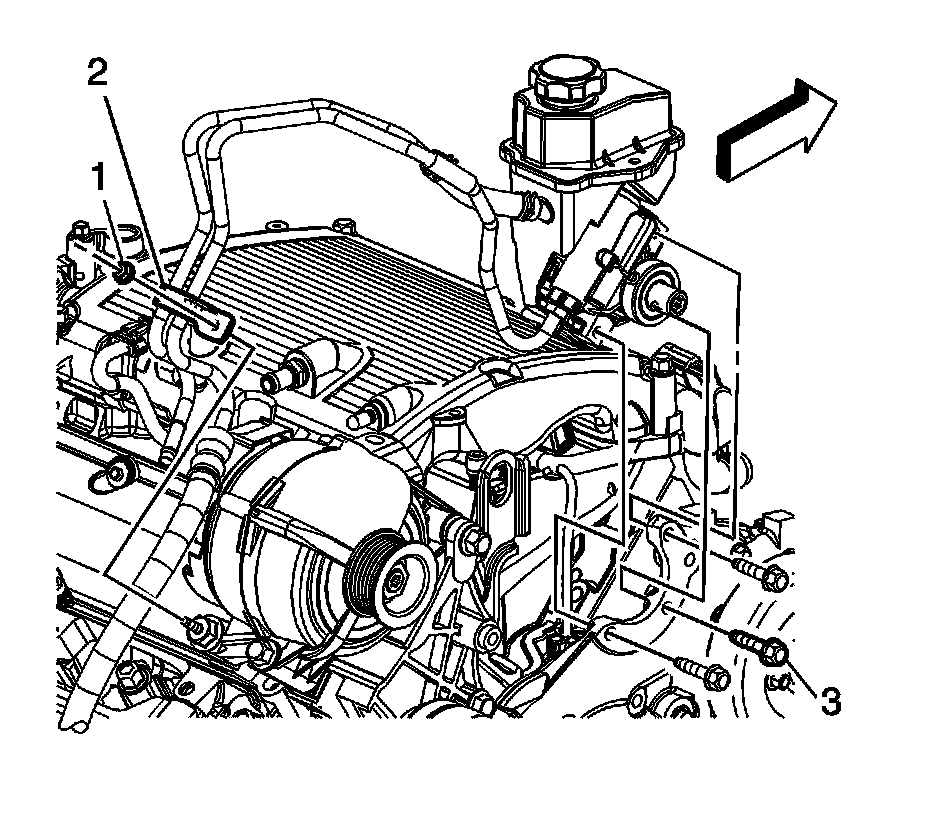 2
1
3