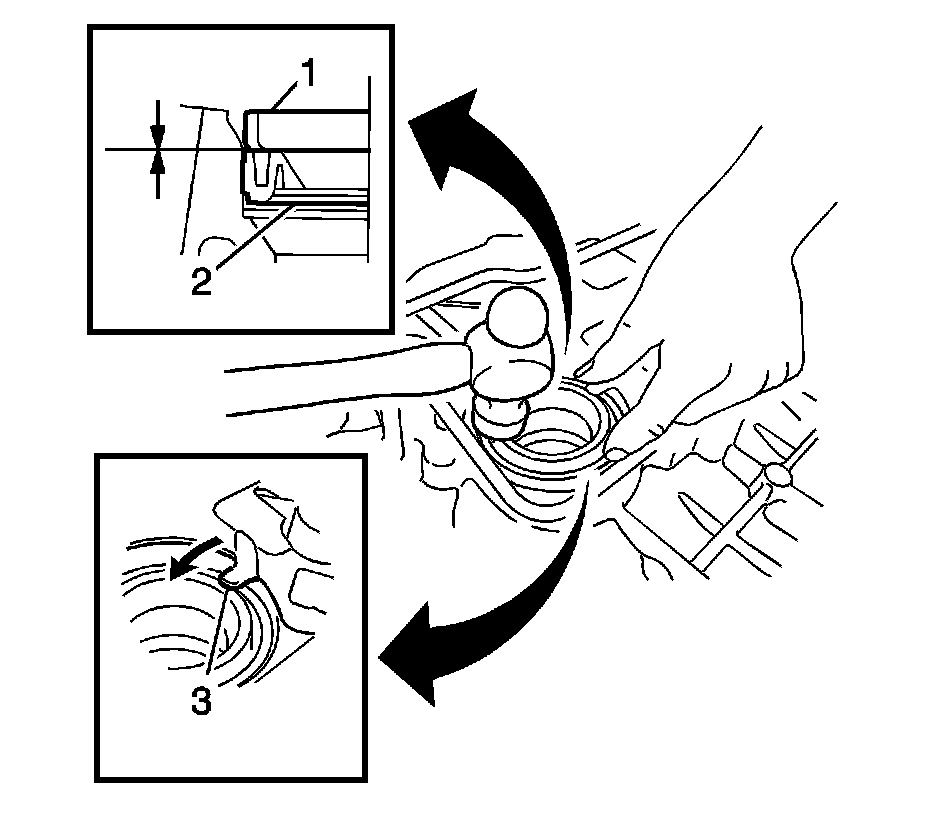 1
2
3