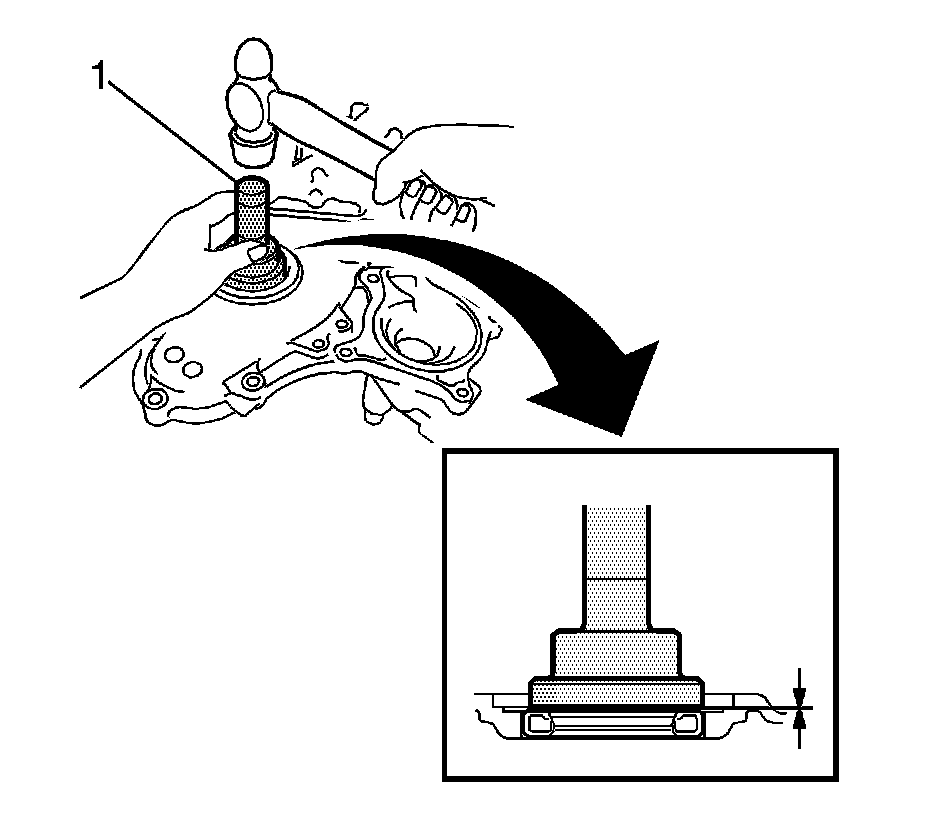 1