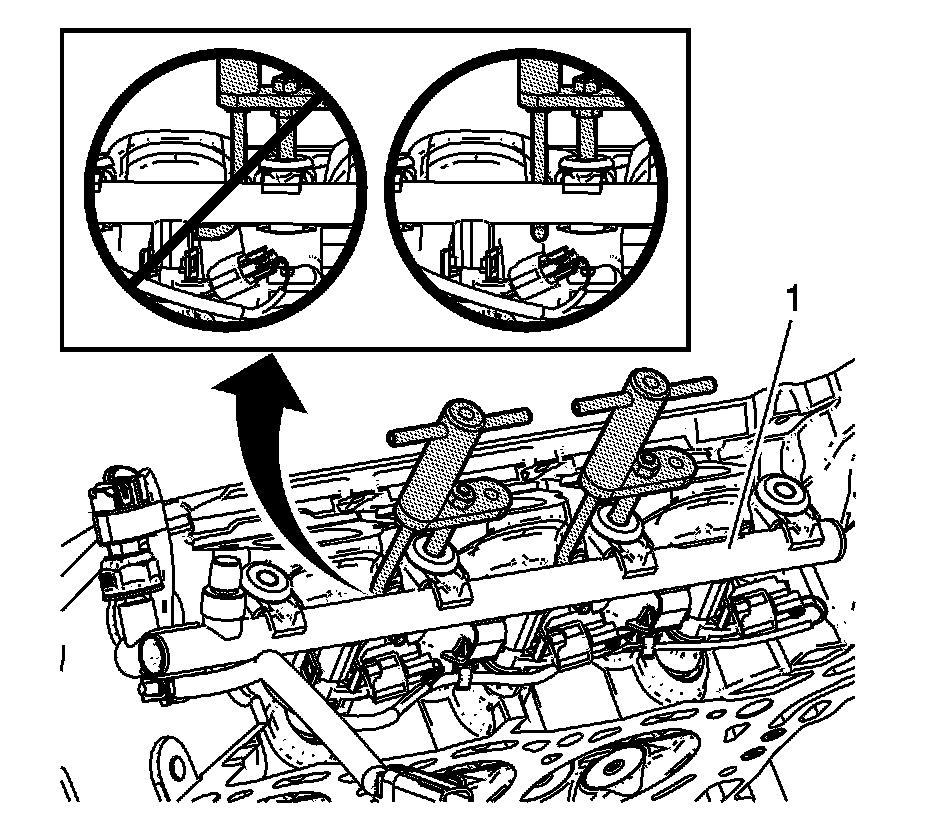 1