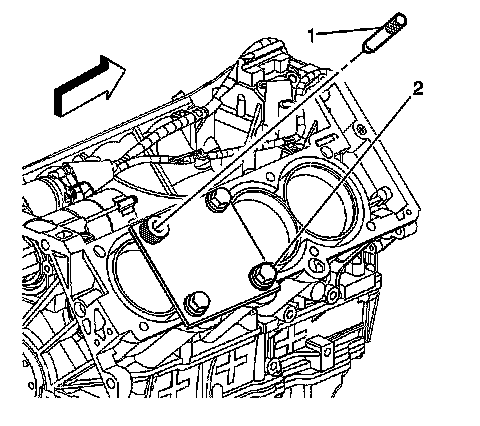 1
2