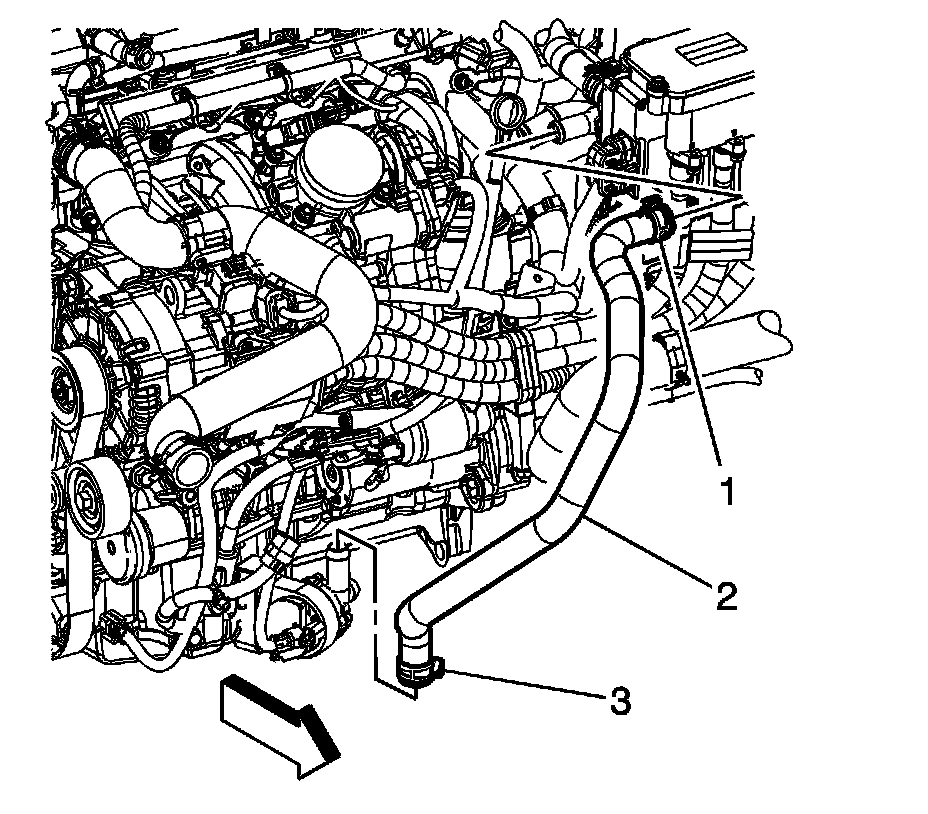 1
2
3