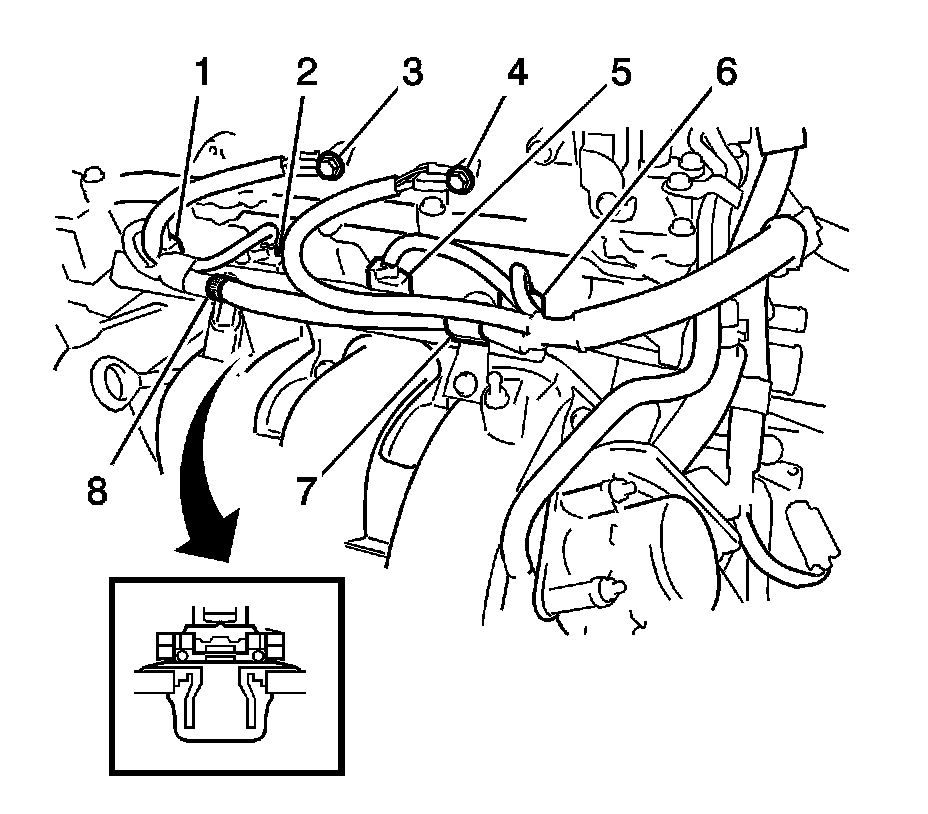 1
2
3
4
5
6
8
7