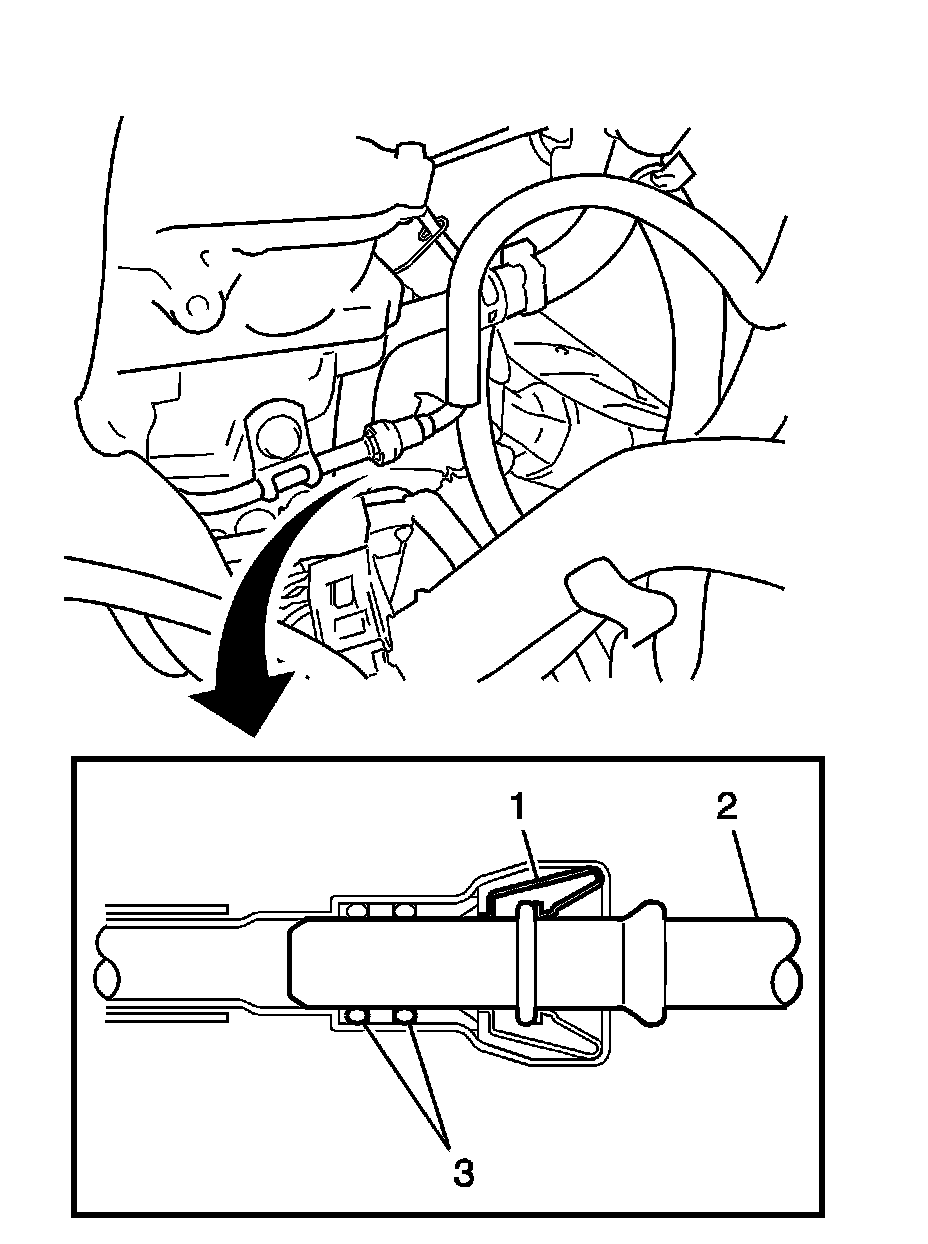 1
2
3