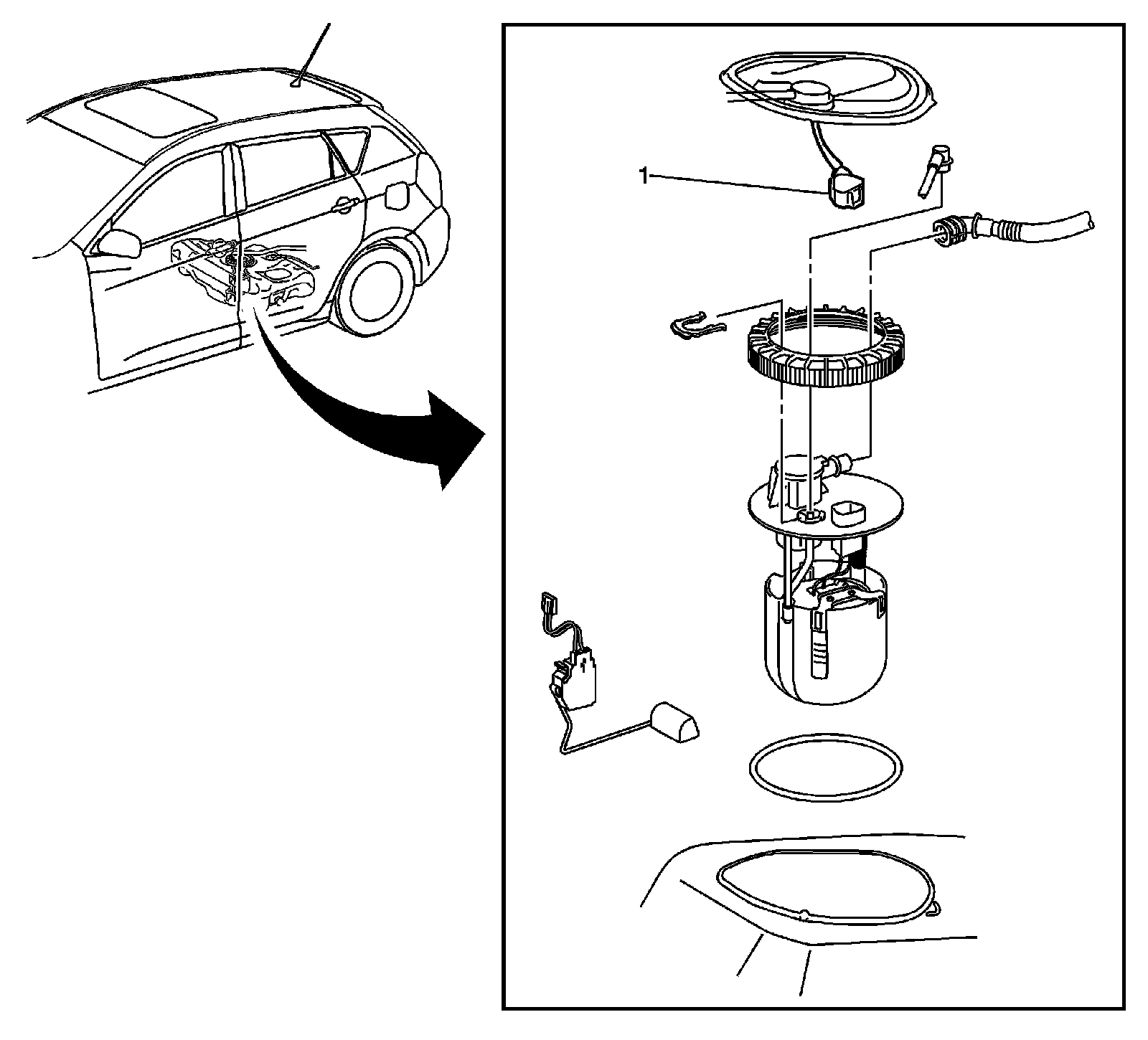 1