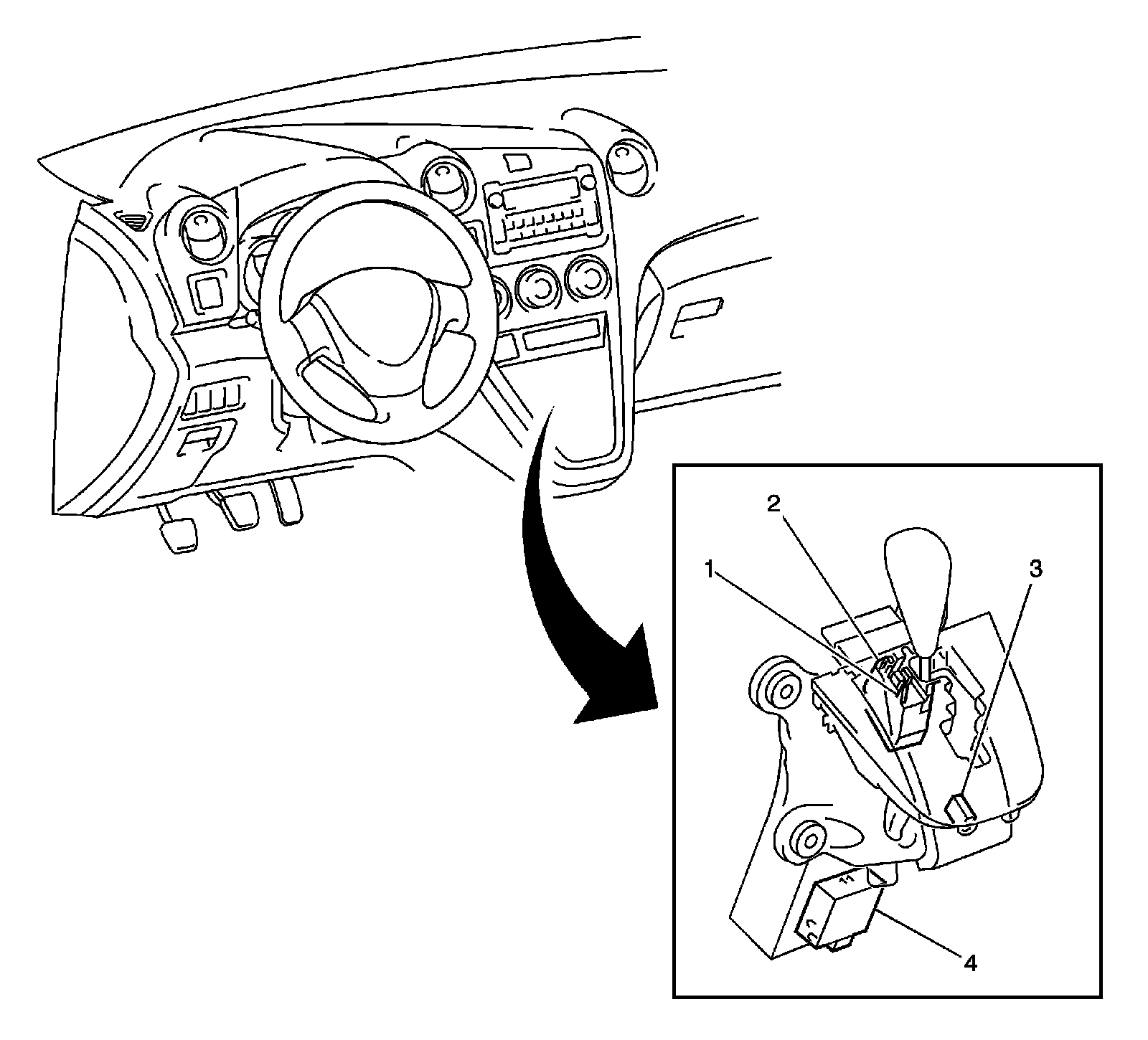 2
1
3
4