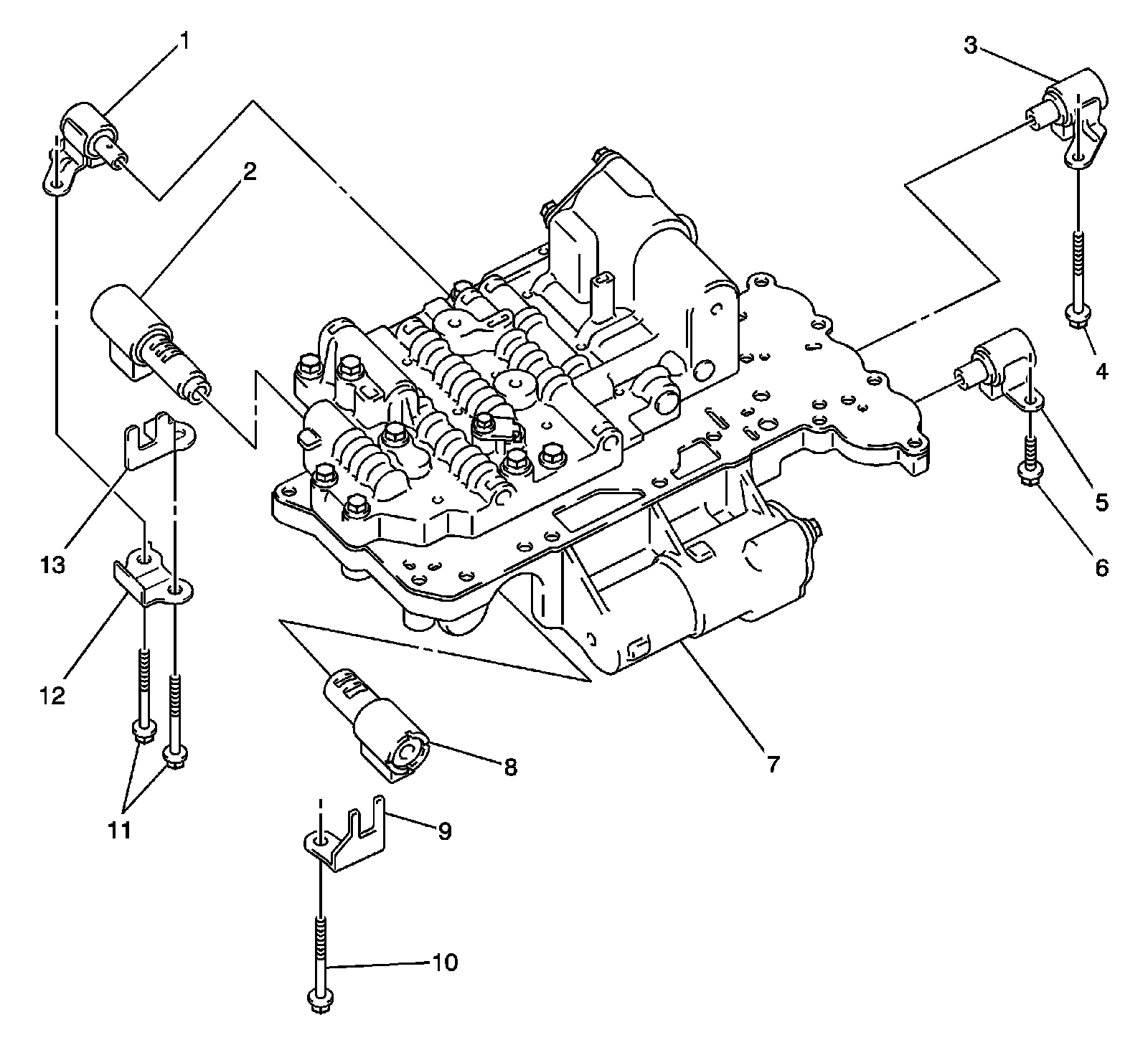 1
3
2
4
5
6
13
12
11
8
7
9
10