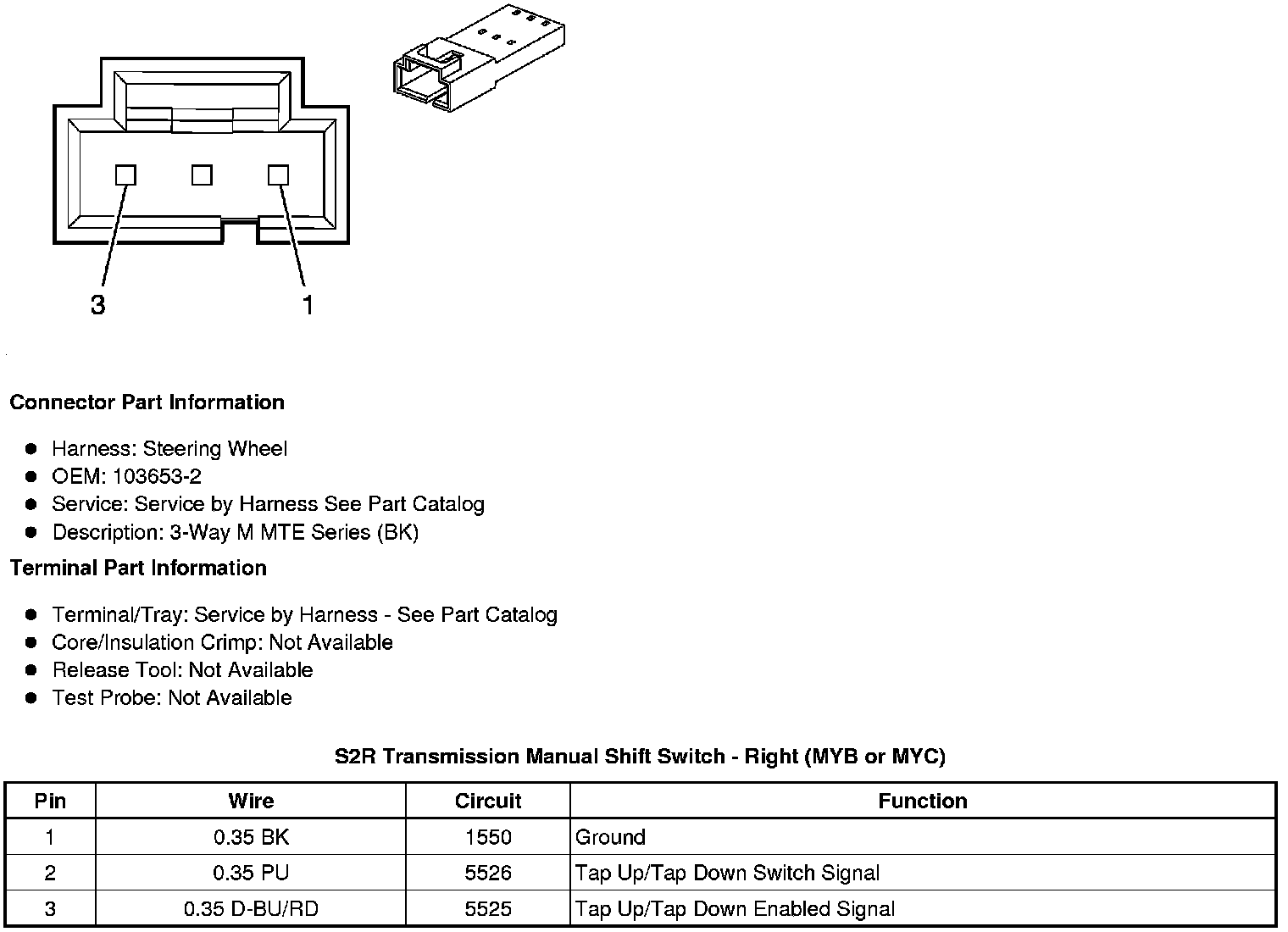 3

1

Connector Part Information

- Harness: Steering Wheel
- OEM: 103653-2
- Service: Service by Harness See Part Catalog
- Description: 3-Way M MTE Series (BK)

Terminal Part Information

- Terminal/Tray: Service by Harness - See Part Catalog
- Core/Insulation Crimp: Not Available
- Release Tool: Not Available
- Test Probe: Not Available

S2R Transmission Manual Shift Switch - Right (MYB or MYC)

| Pin | Wire | Circuit | Function |
|---|---|---|---|
| 1 | 0.35 BK | 1550 | Ground |
| 2 | 0.35 PU | 5526 | Tap Up/Tap Down Switch Signal |
| 3 | 0.35 D-BU/RD | 5525 | Tap Up/Tap Down Enabled Signal |