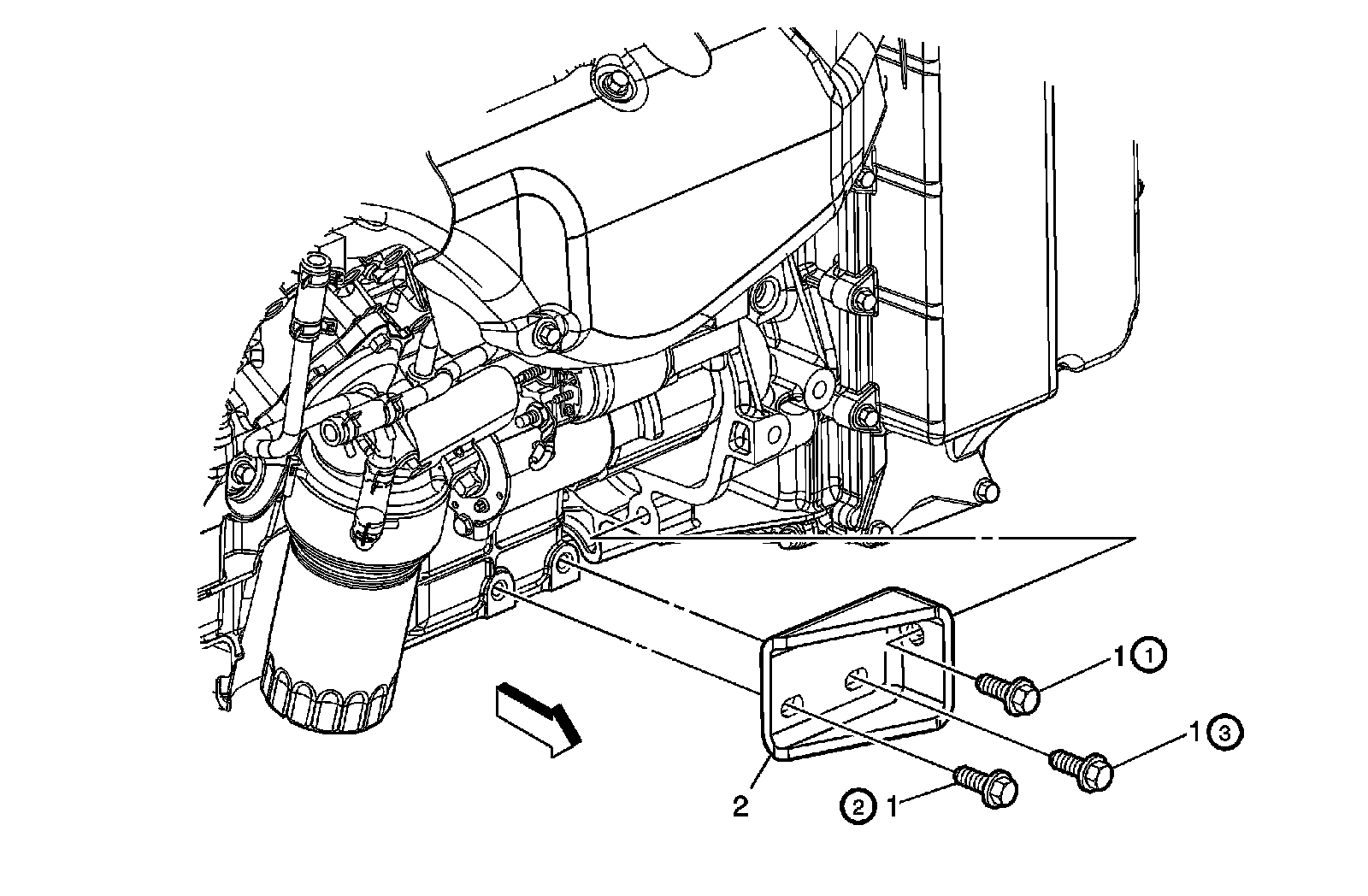 1 1

1 3

2

2 1