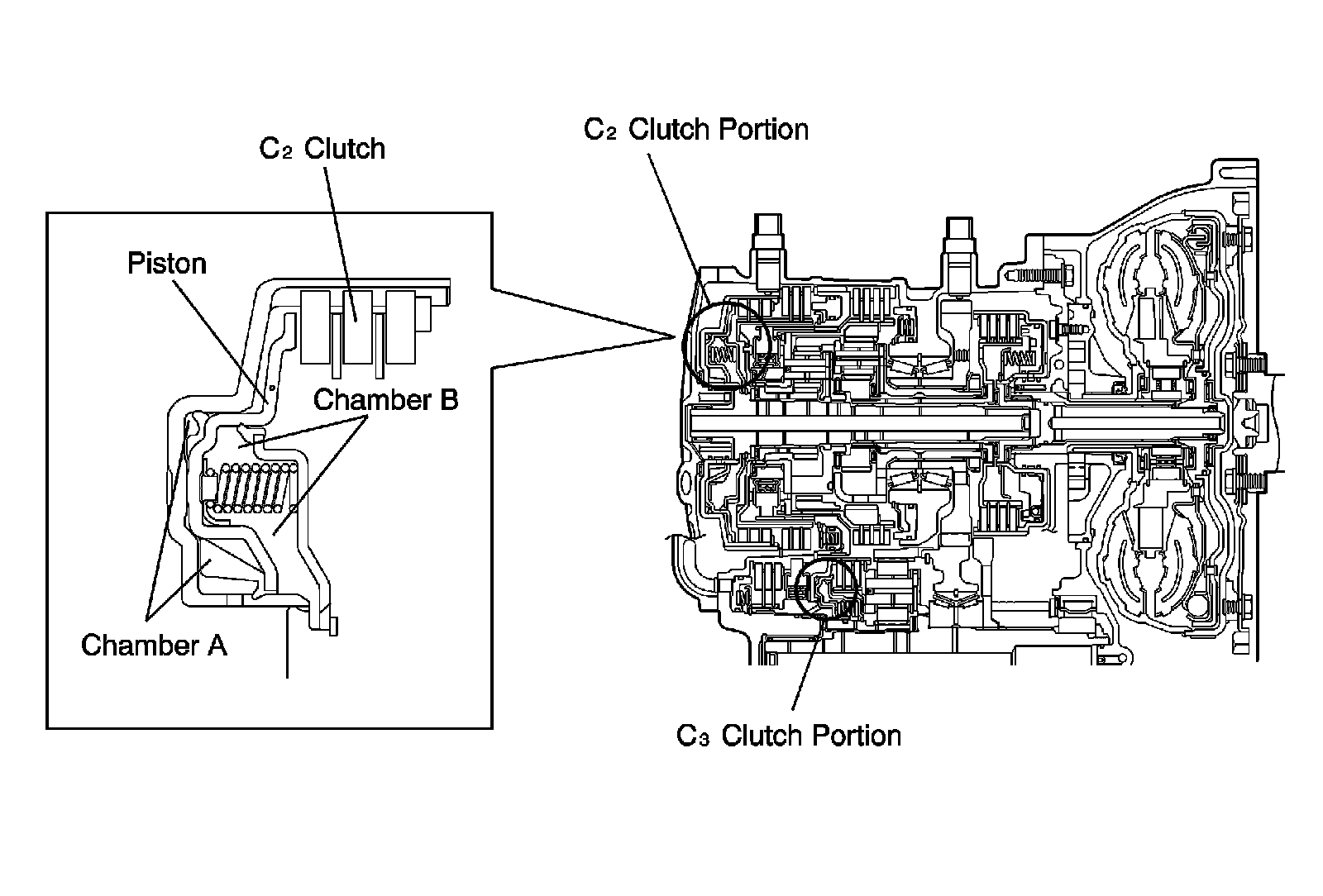 $C_2$ Clutch

Piston

Chamber B

Chamber A

$C_2$ Clutch Portion

$C_3$ Clutch Portion