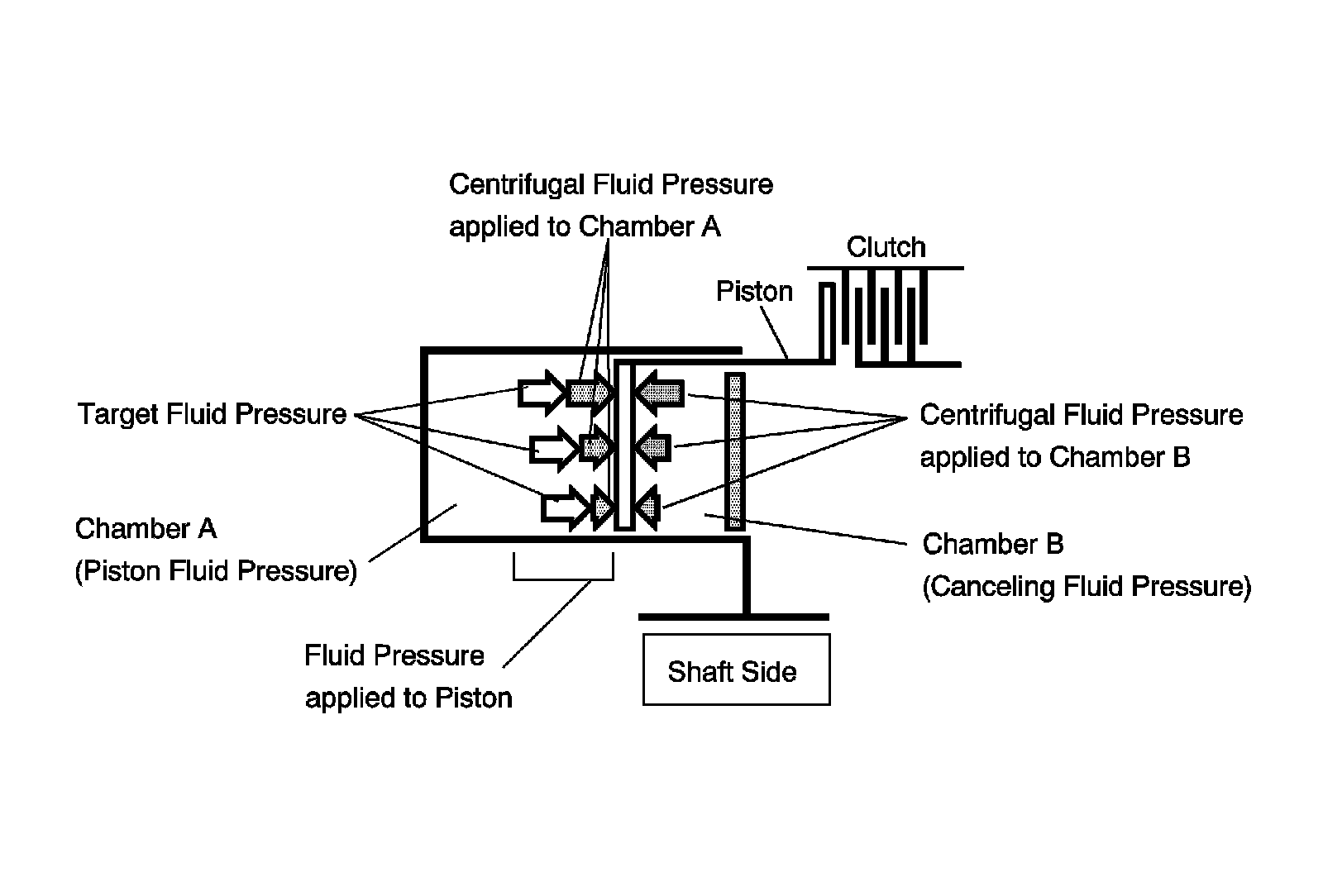 Centrifugal Fluid Pressure applied to Chamber A

Clutch

Piston

Target Fluid Pressure

Centrifugal Fluid Pressure applied to Chamber B

Chamber A (Piston Fluid Pressure)

Chamber B (Canceling Fluid Pressure)

Fluid Pressure applied to Piston

Shaft Side