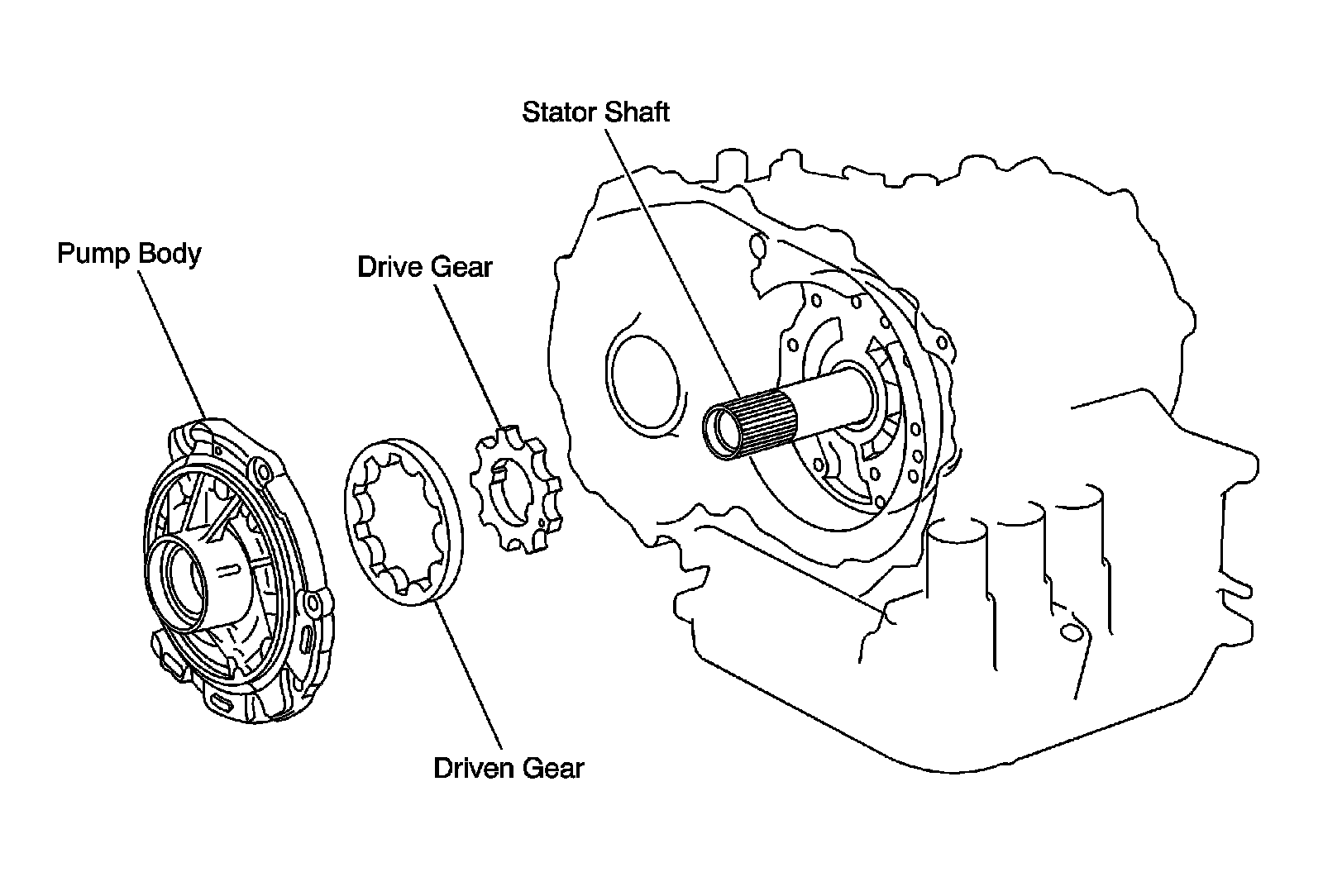 Stator Shaft

Pump Body

Drive Gear

Driven Gear