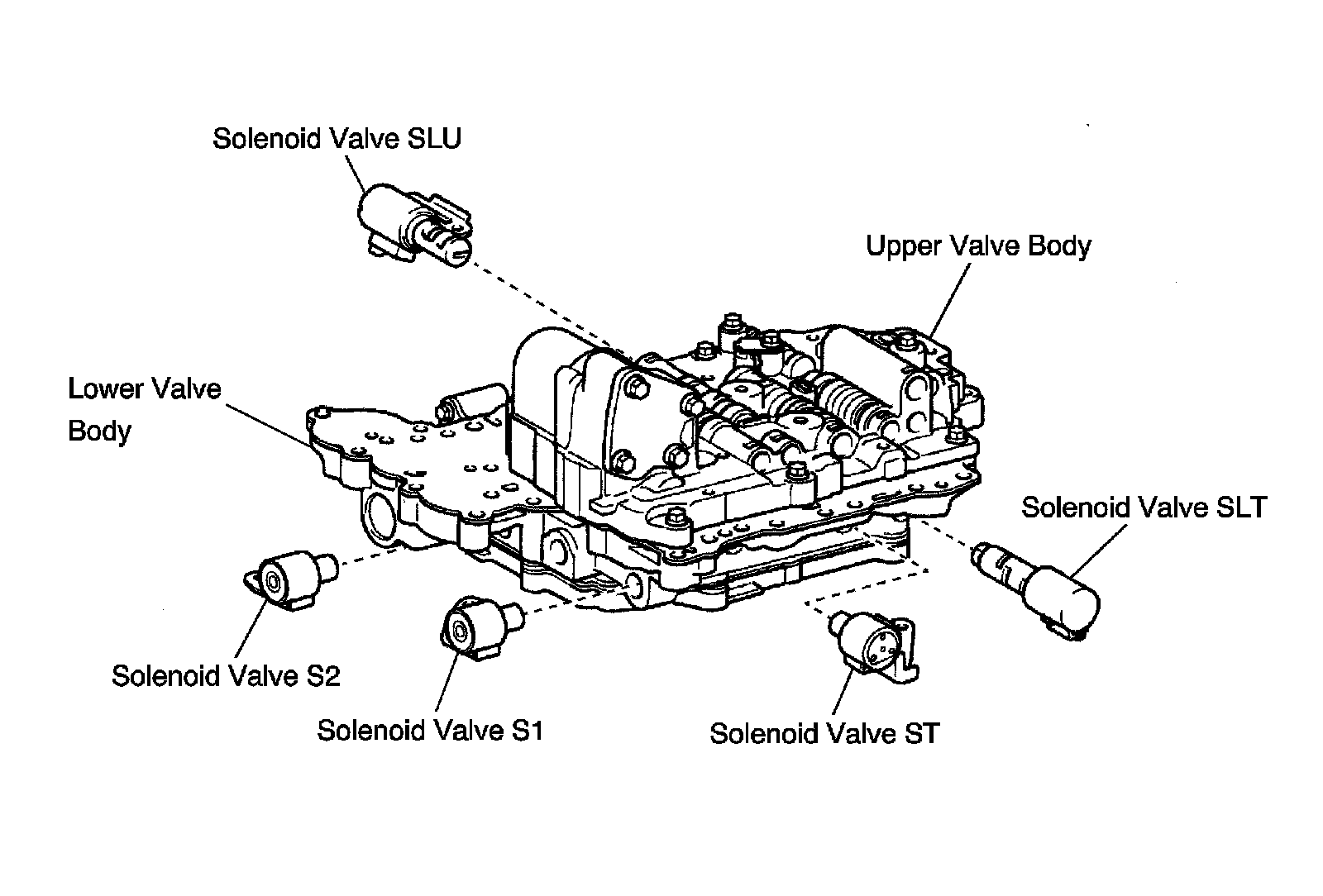 Solenoid Valve SLU

Upper Valve Body

Lower Valve Body

Solenoid Valve SLT

Solenoid Valve S2

Solenoid Valve S1

Solenoid Valve ST