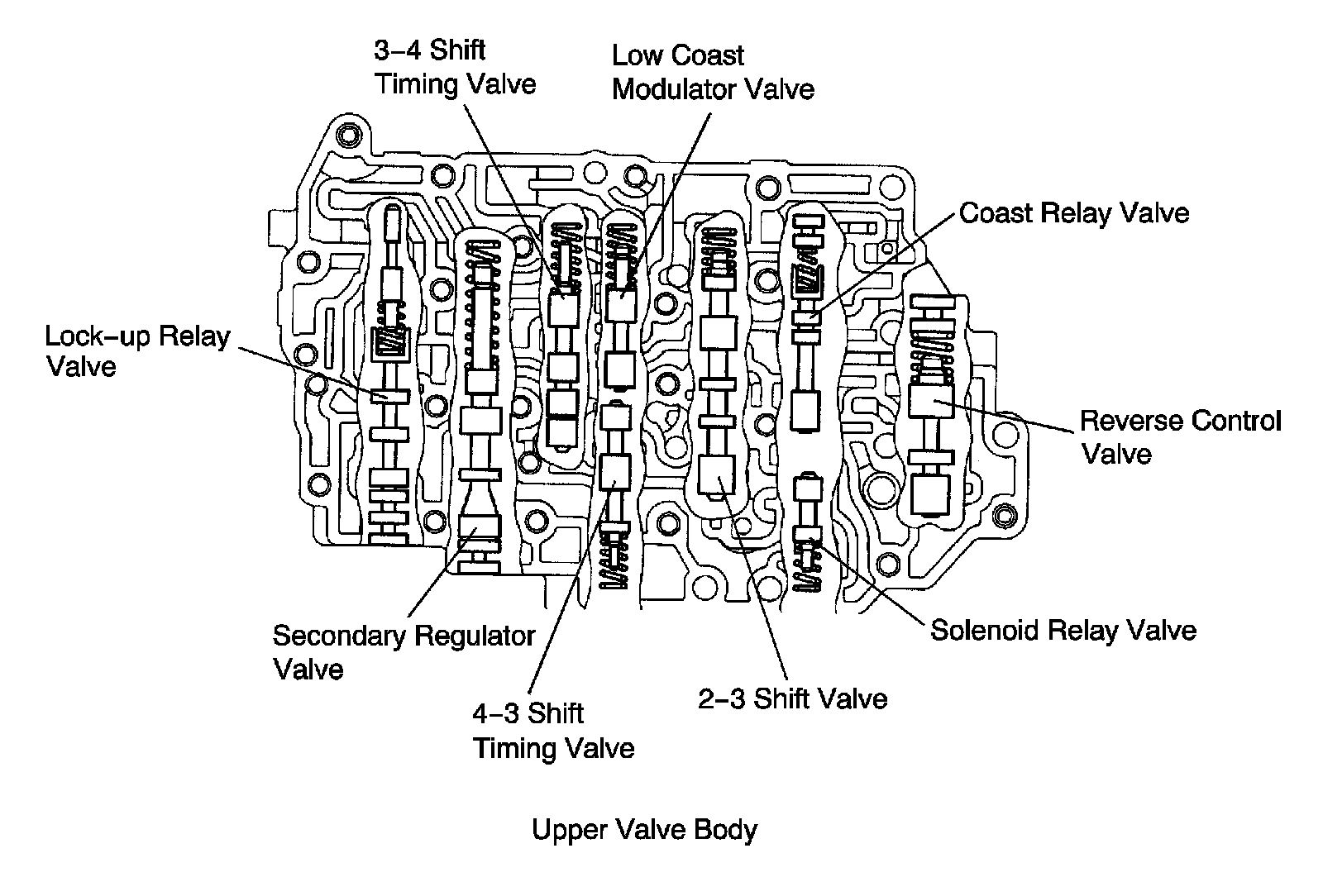 3–4 Shift Timing Valve

Low Coast Modulator Valve

Coast Relay Valve

Lock–up Relay Valve

Reverse Control Valve

Secondary Regulator Valve

Solenoid Relay Valve

4–3 Shift Timing Valve

2–3 Shift Valve

Upper Valve Body