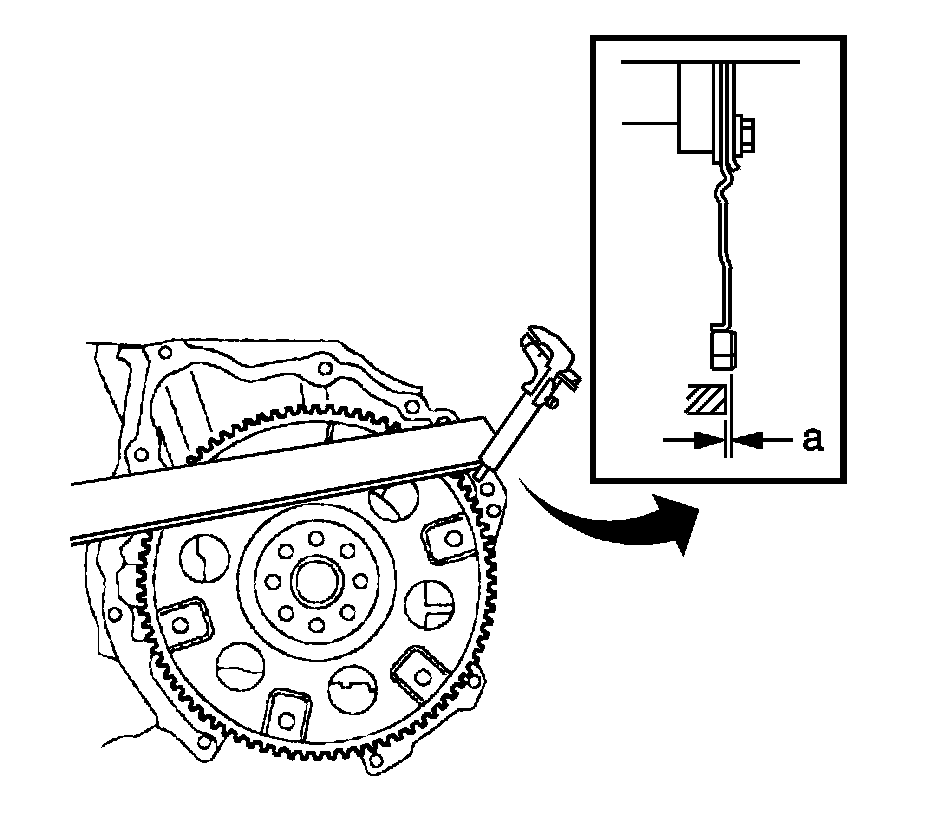 a