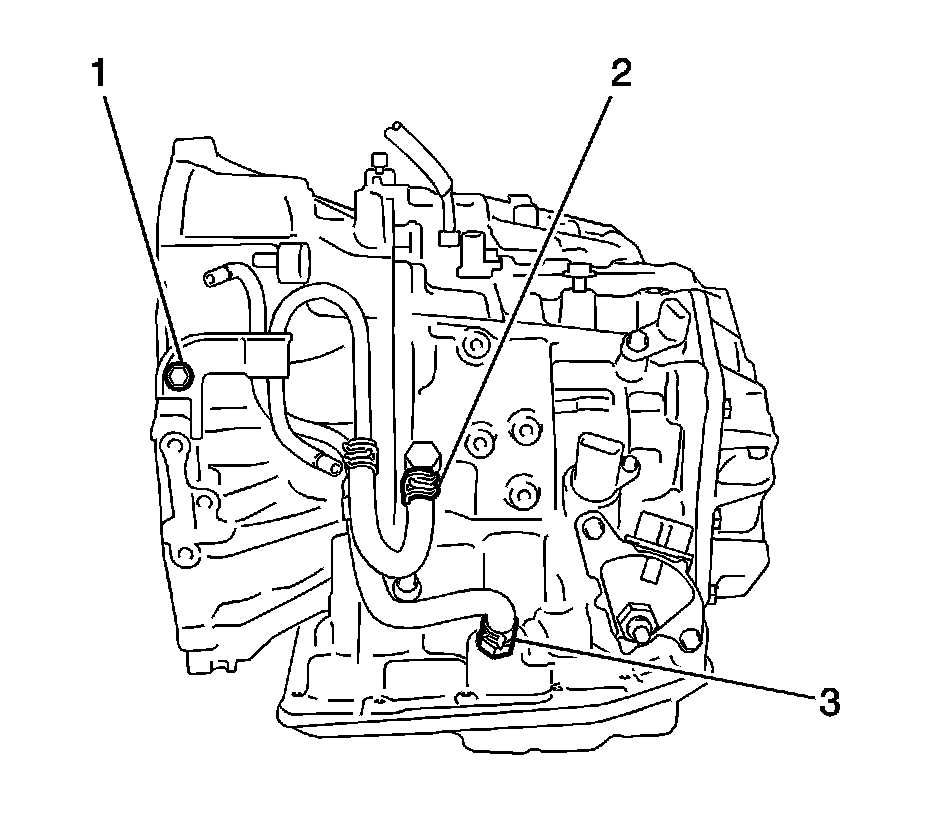 1
2
3