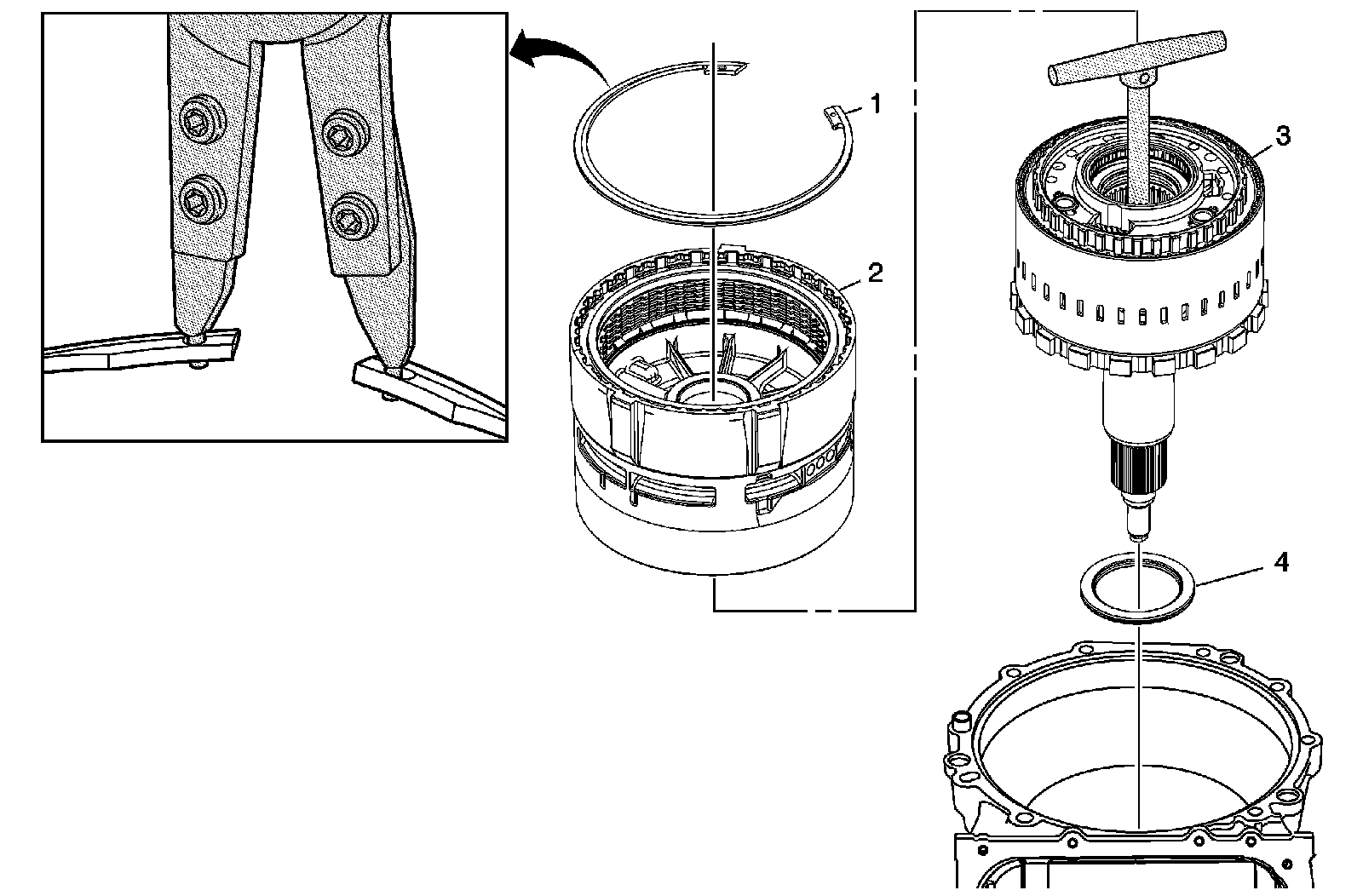 1
2
3
4