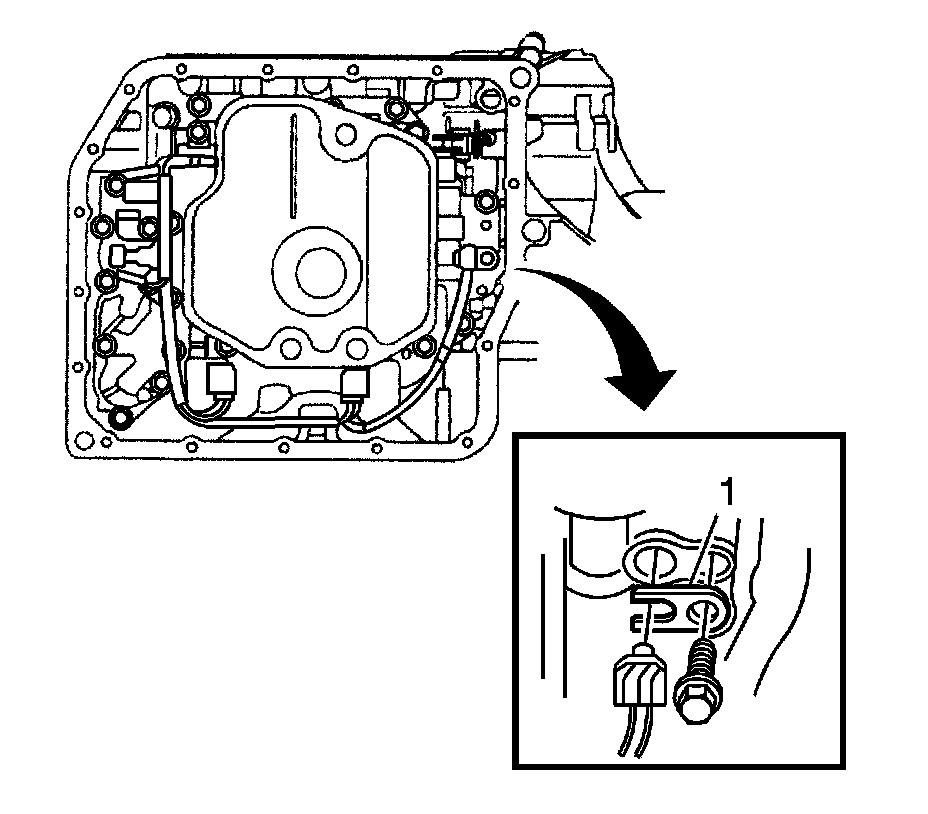 1