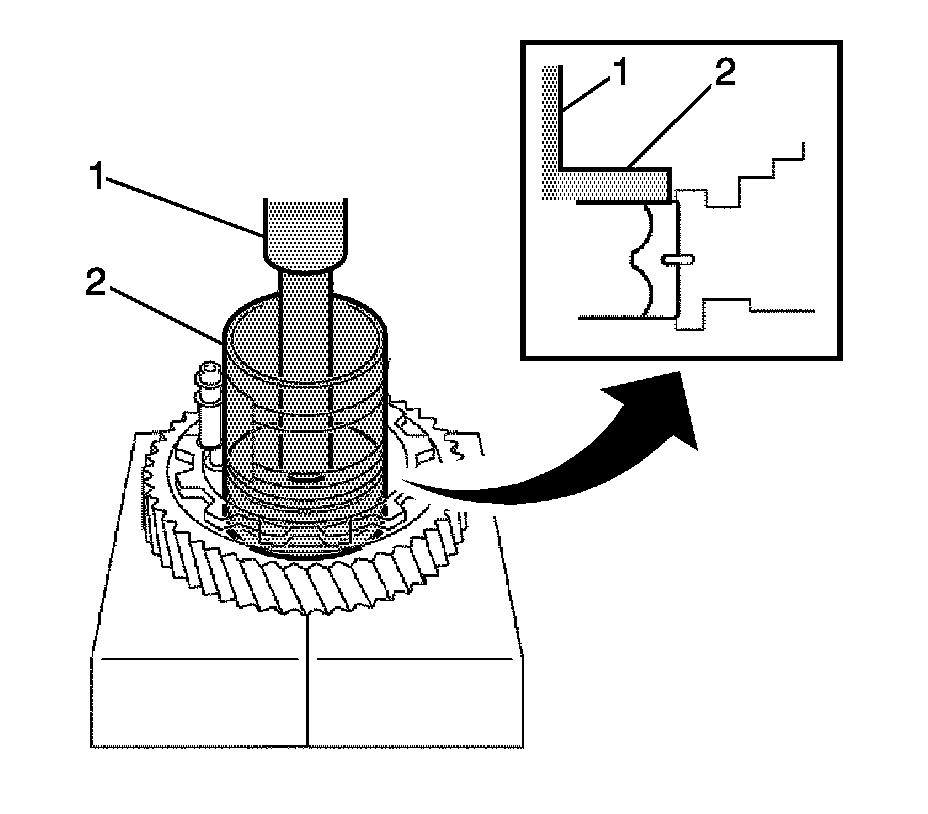 1
2
1
2