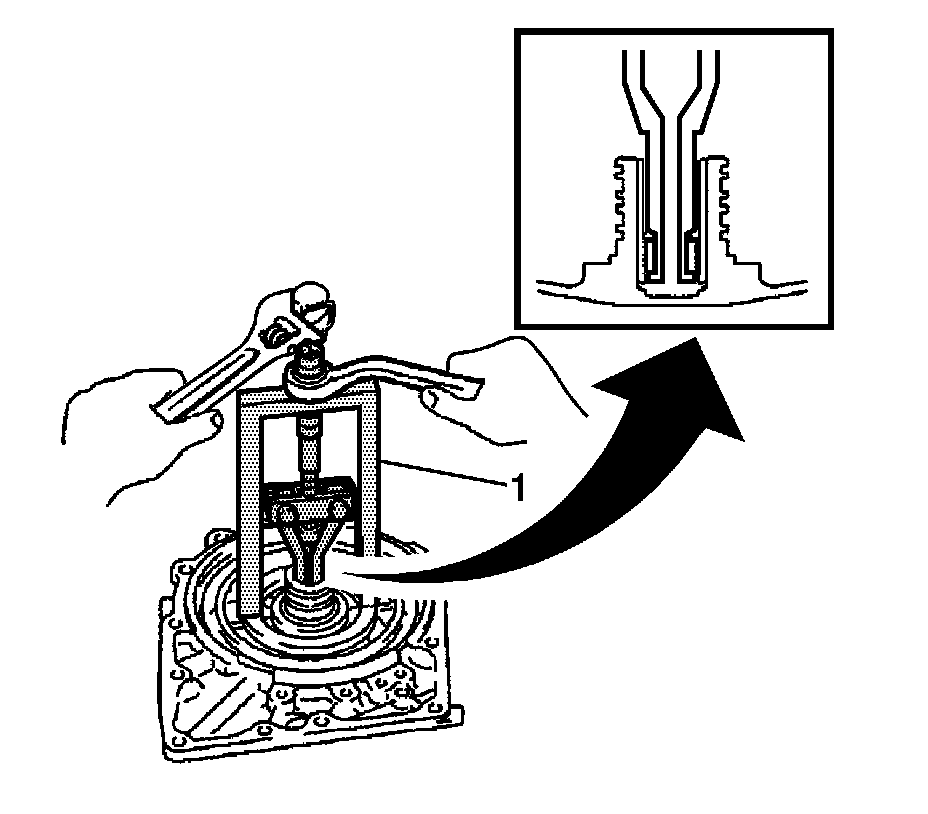 1