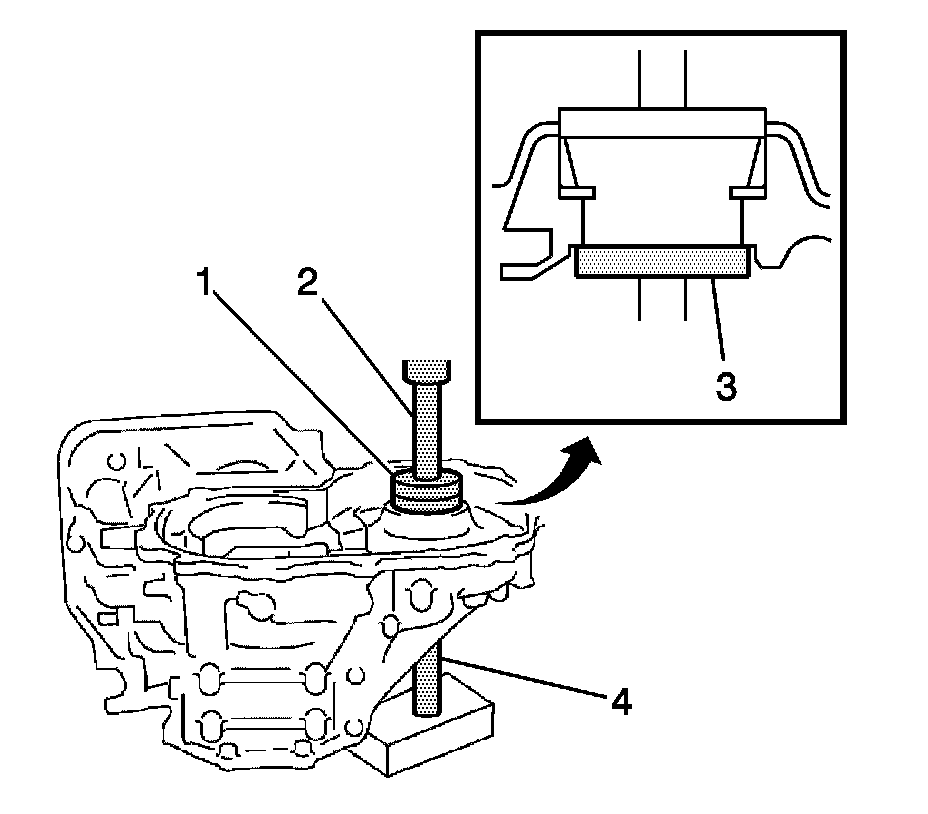 1
2
3
4