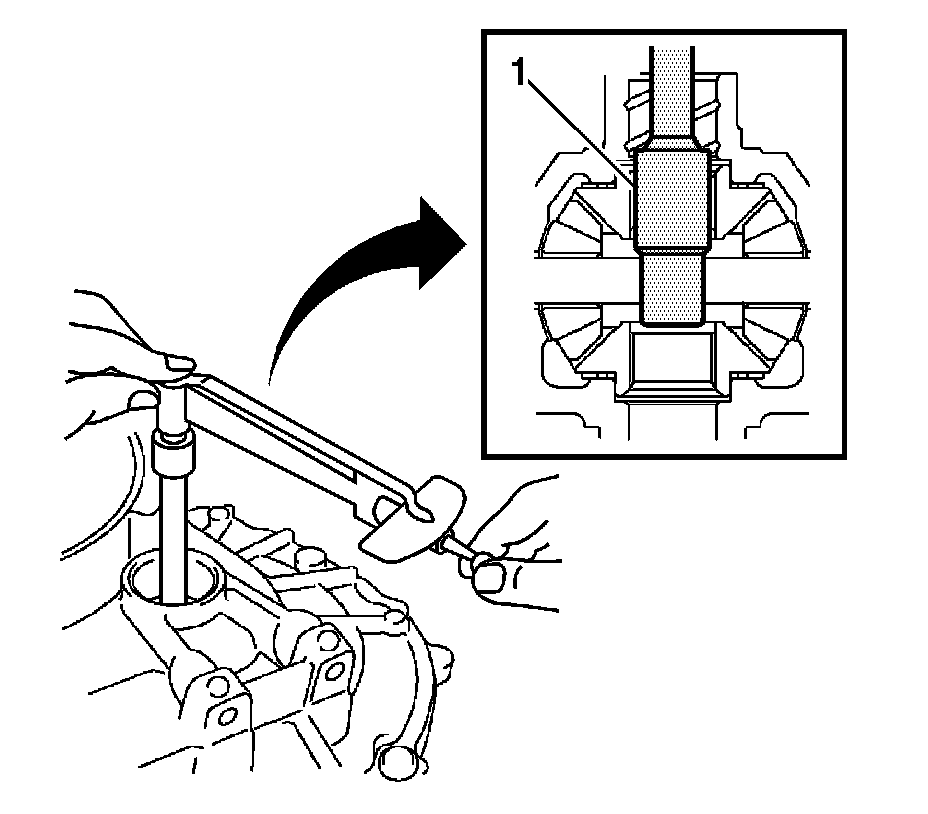 1