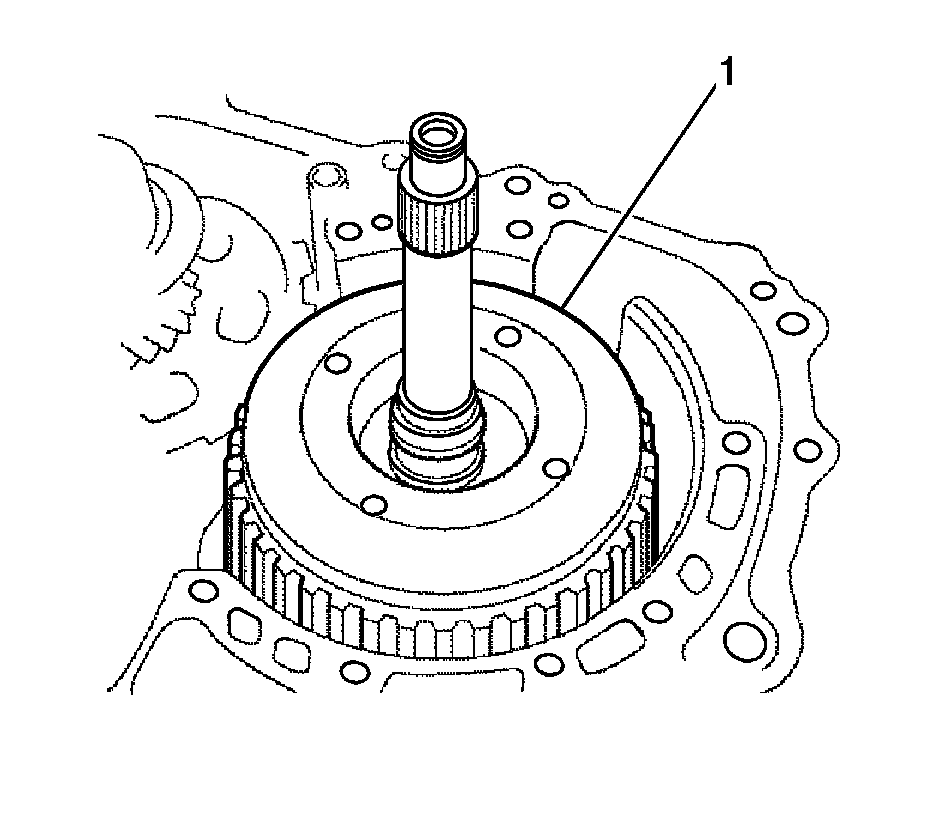 1