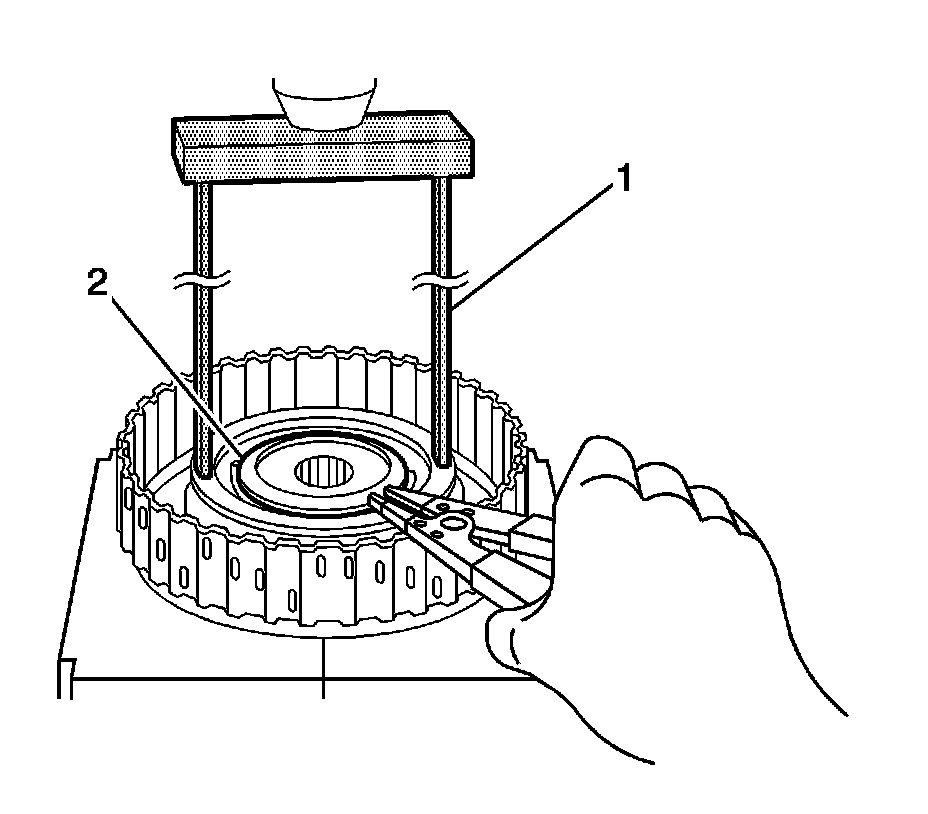 1
2