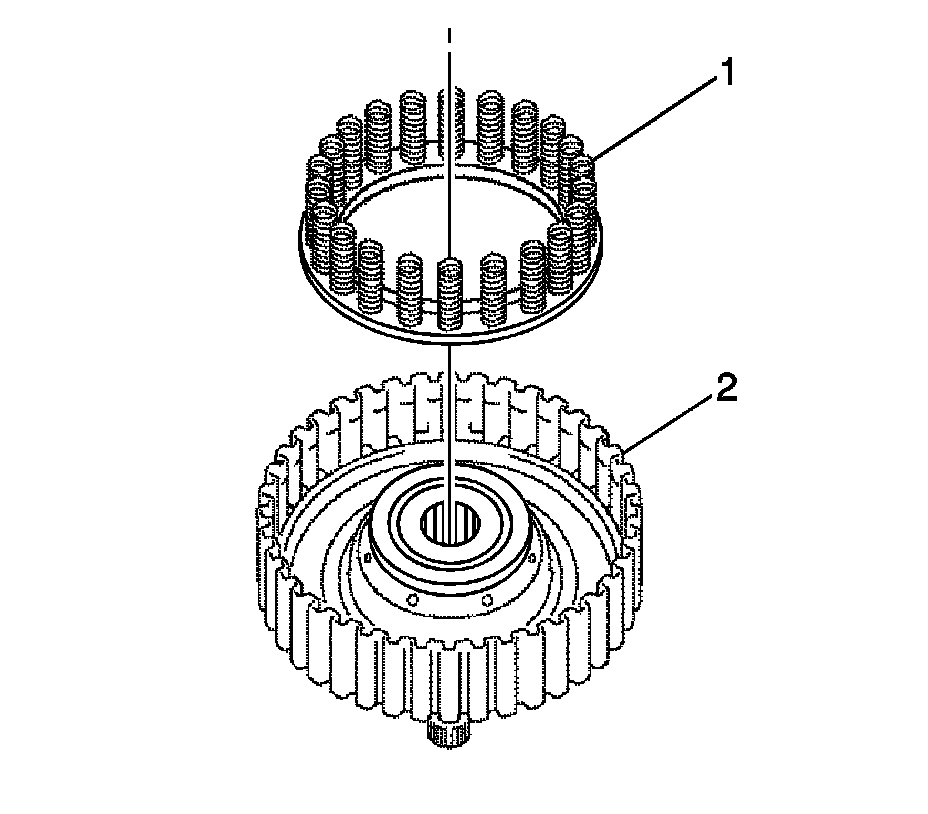 1
2