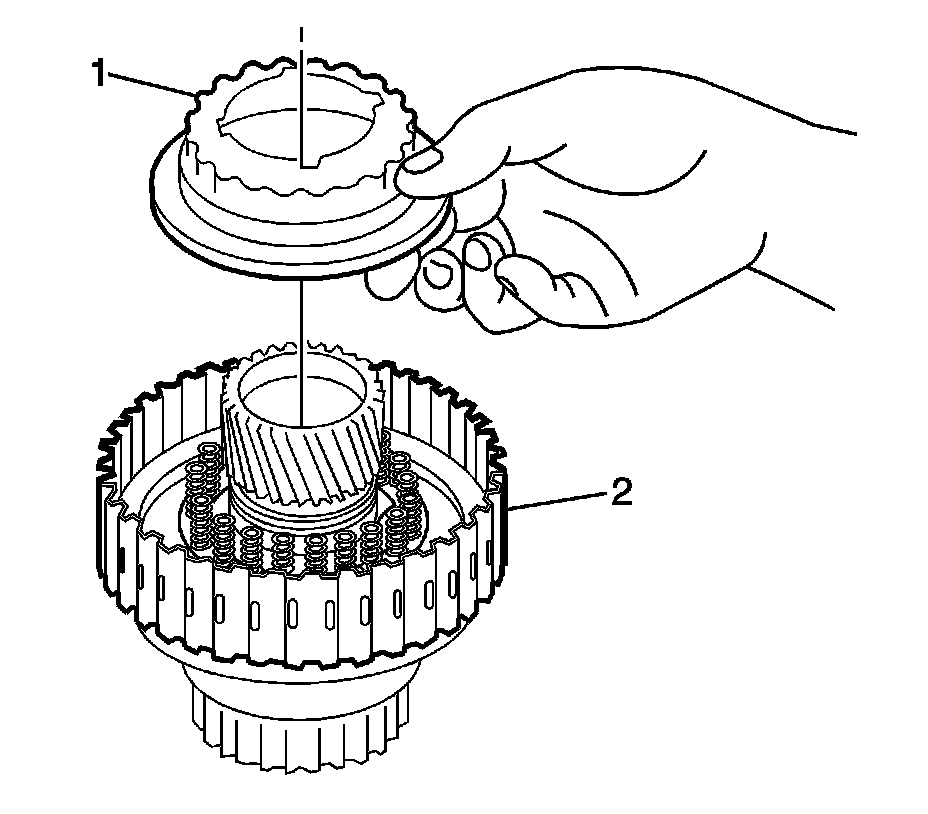 1

2