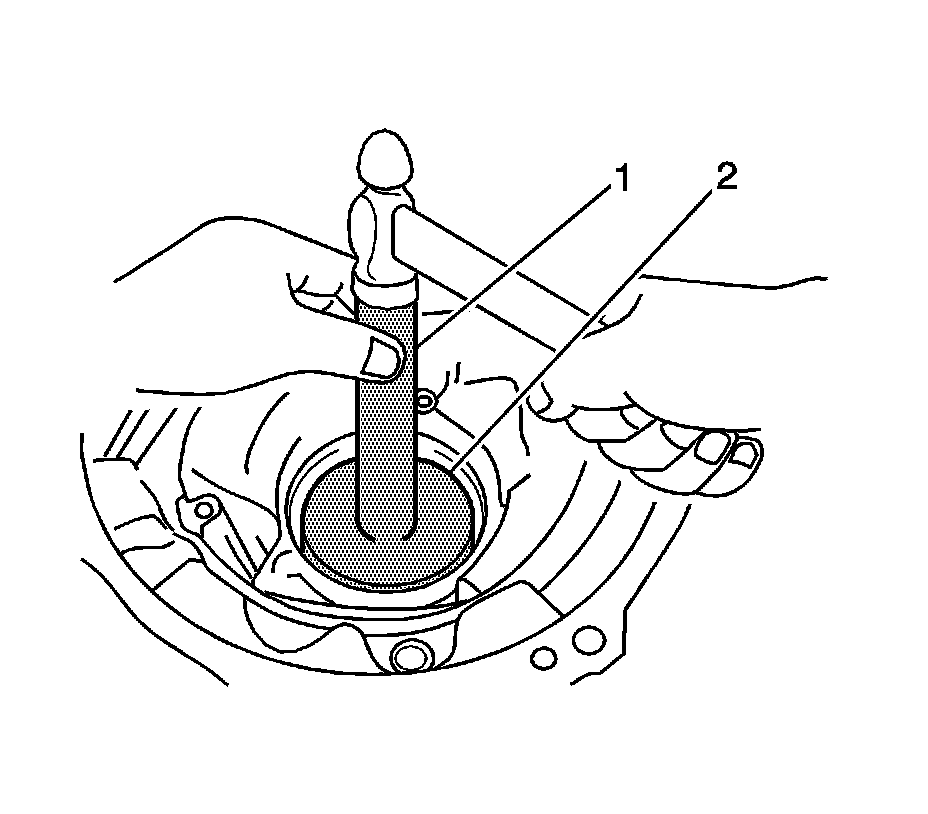 1
2