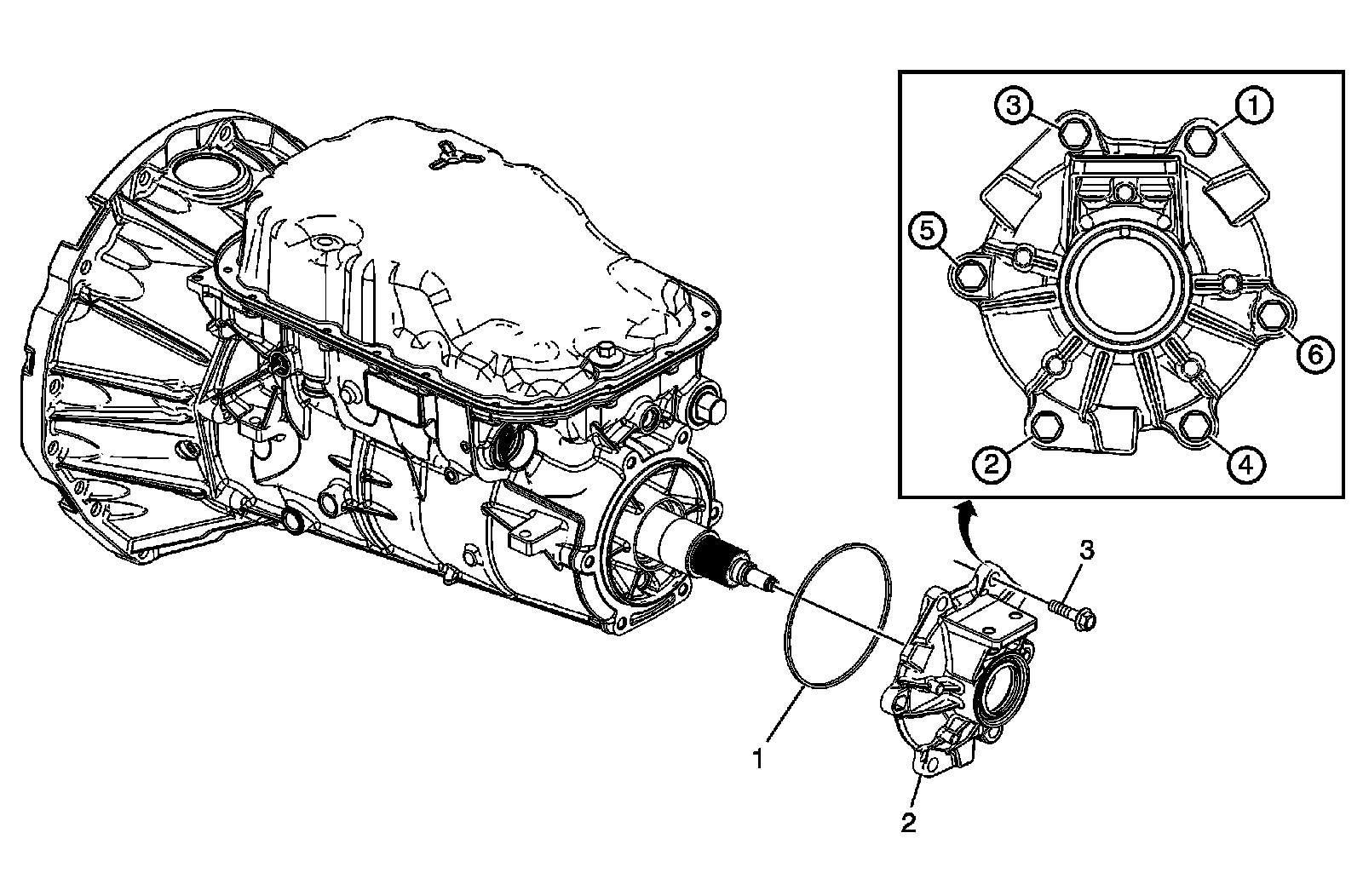 3
1
5
6
2
4
3
1
2