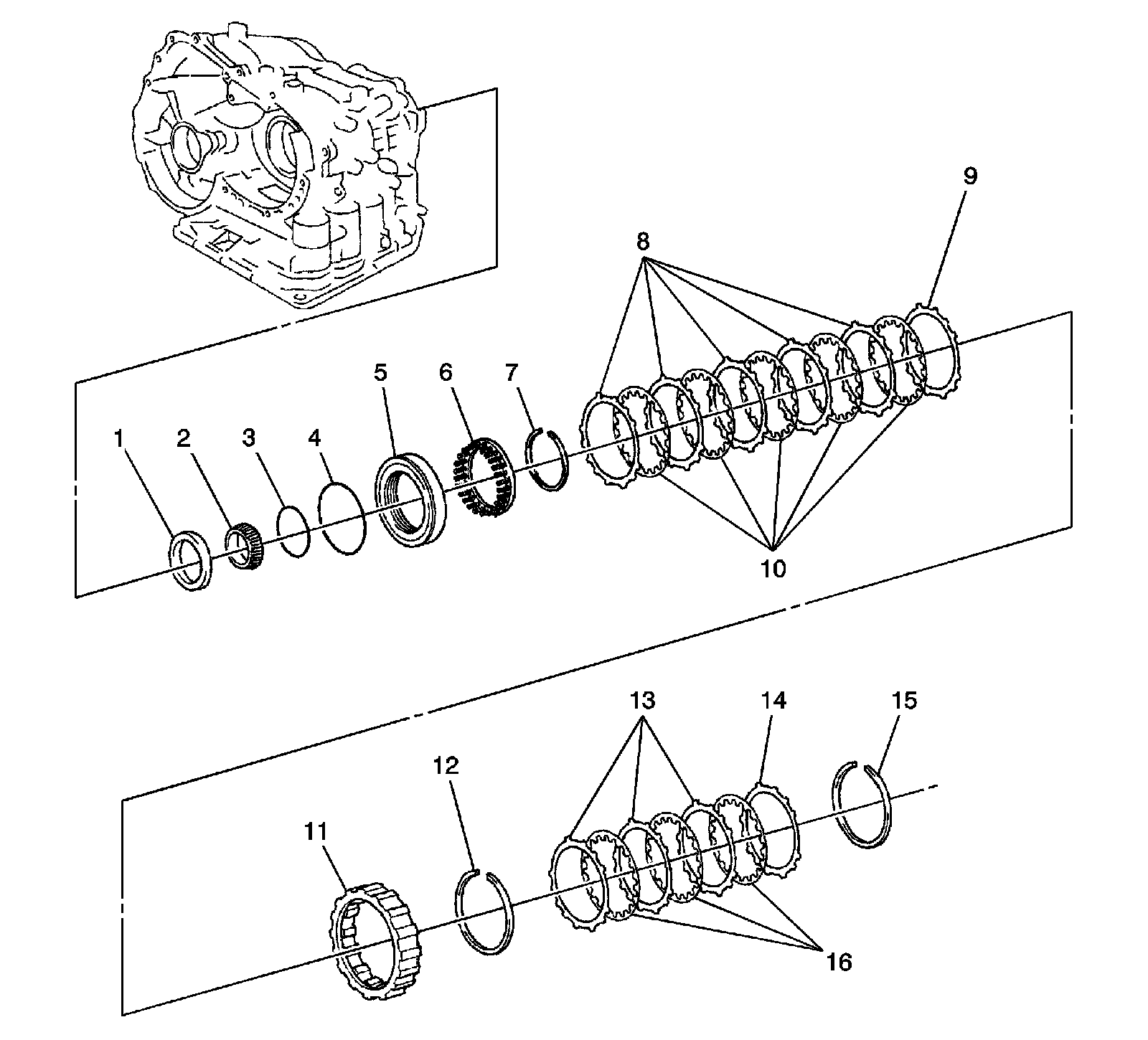 9
8
5
6
7
1
2
3
4
10
13
14
15
12
11
16