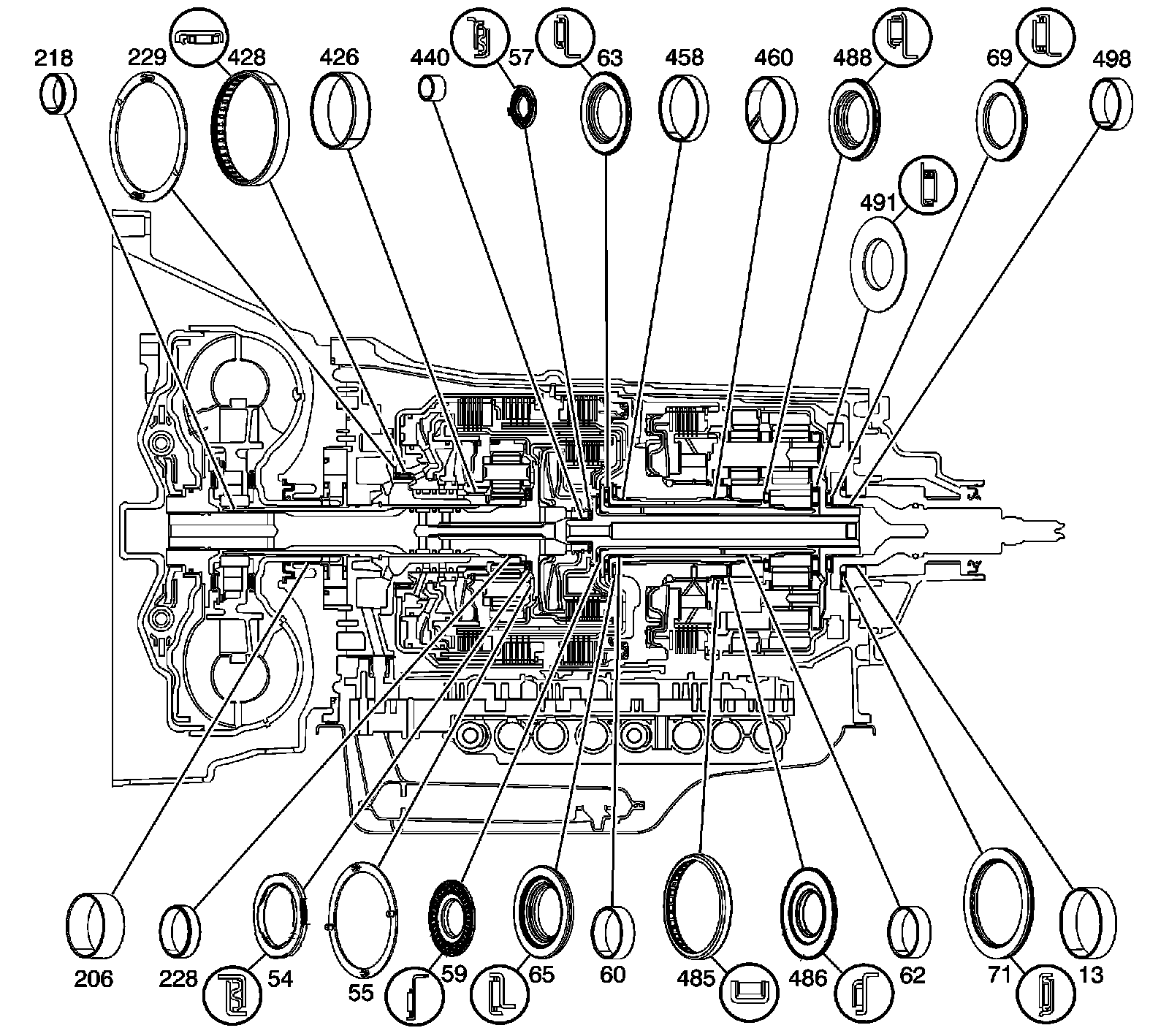 218 229 428 426 440 57 63 458 460 488 69 498

491

206 228 54 55 59 65 60 485 486 62 71 13