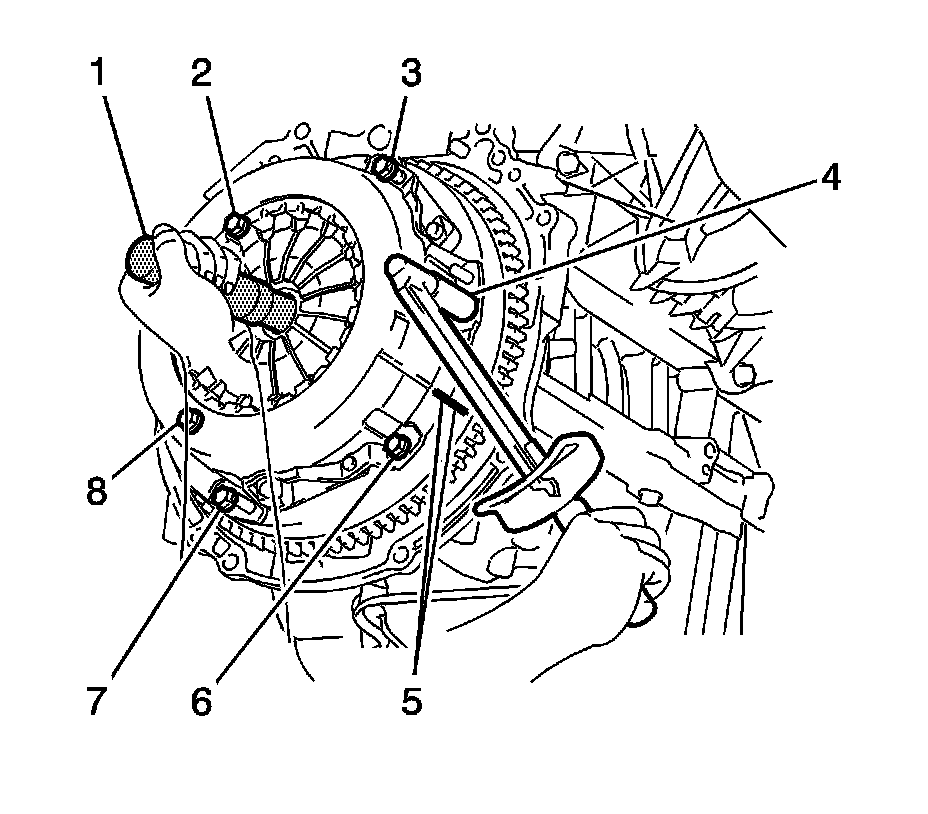 1
2
3
4
8
7
6
5