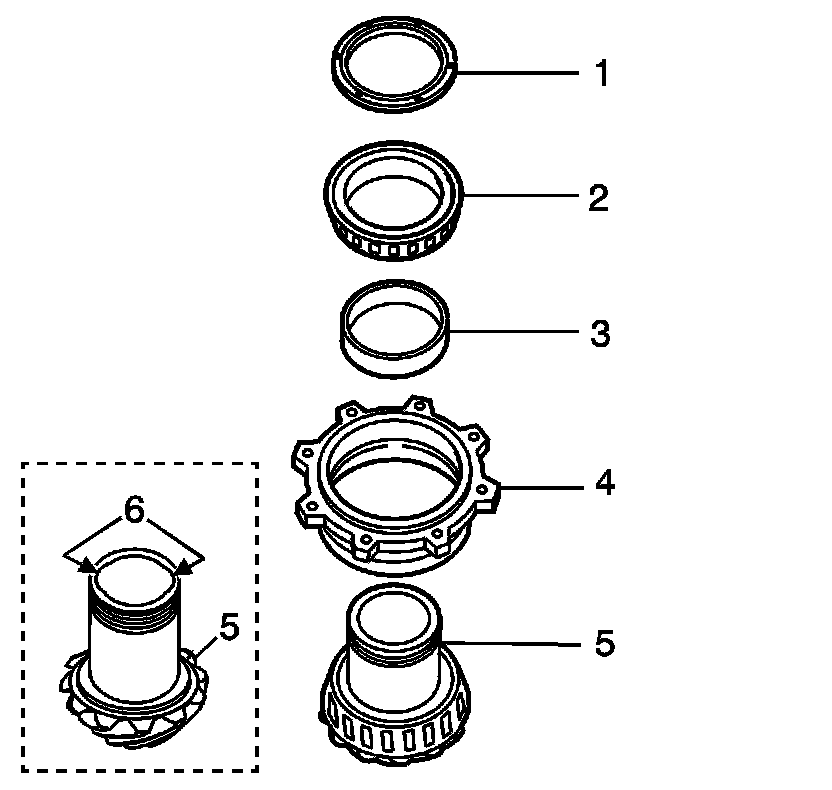 1
2
3
4
6
5
5