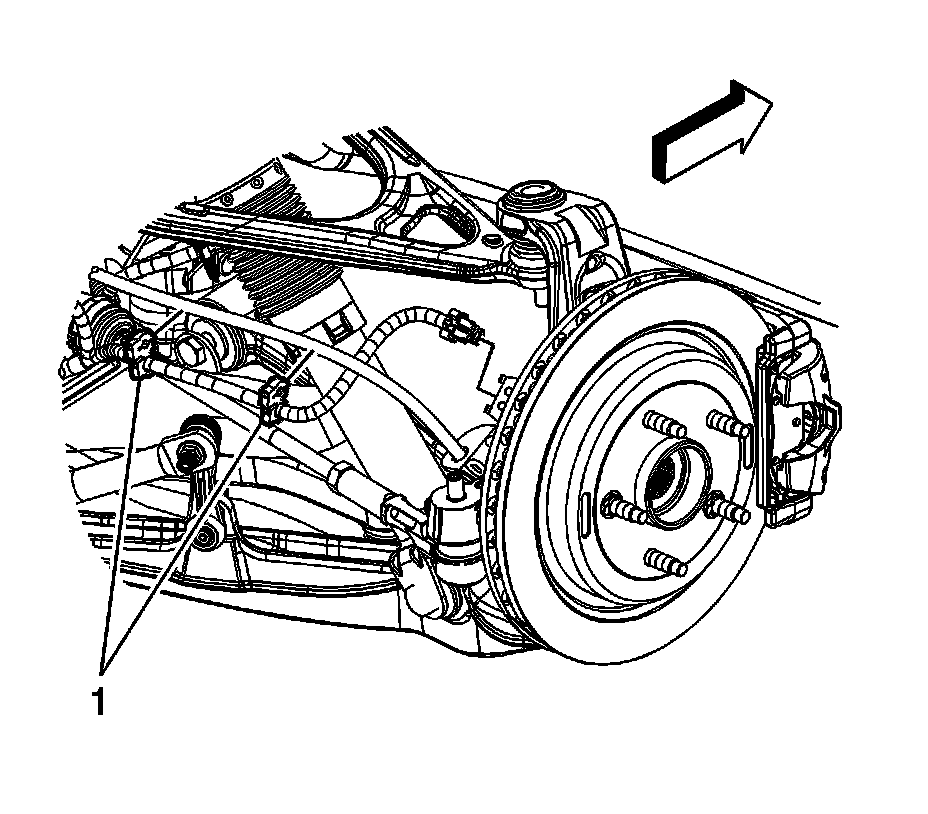 1