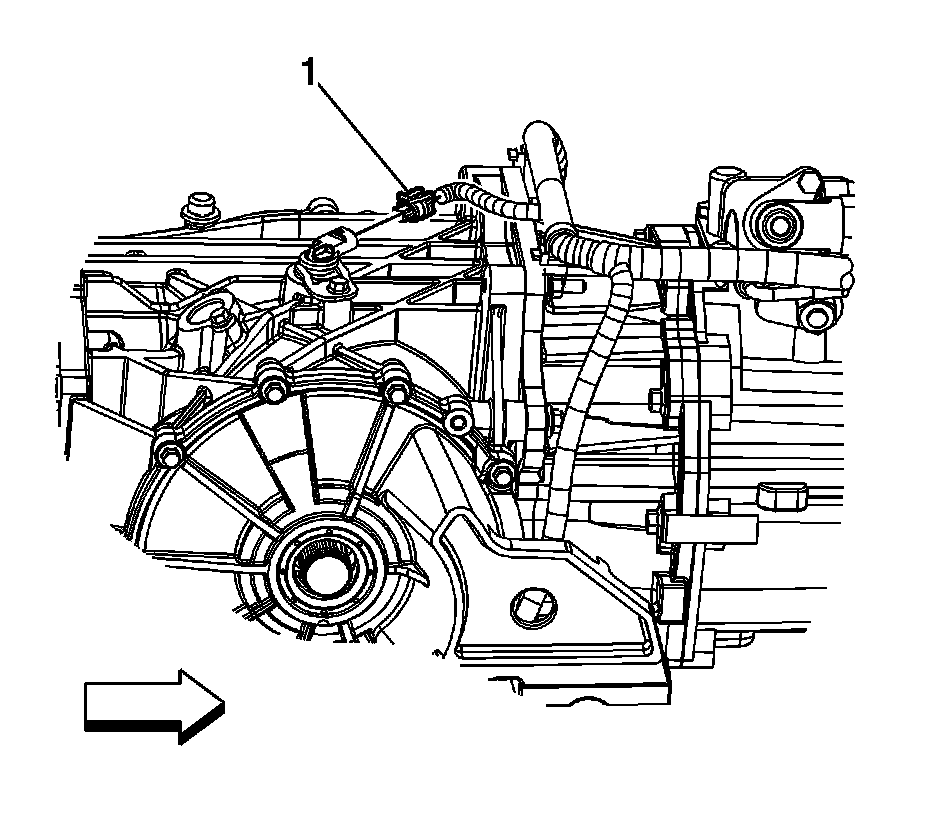 1