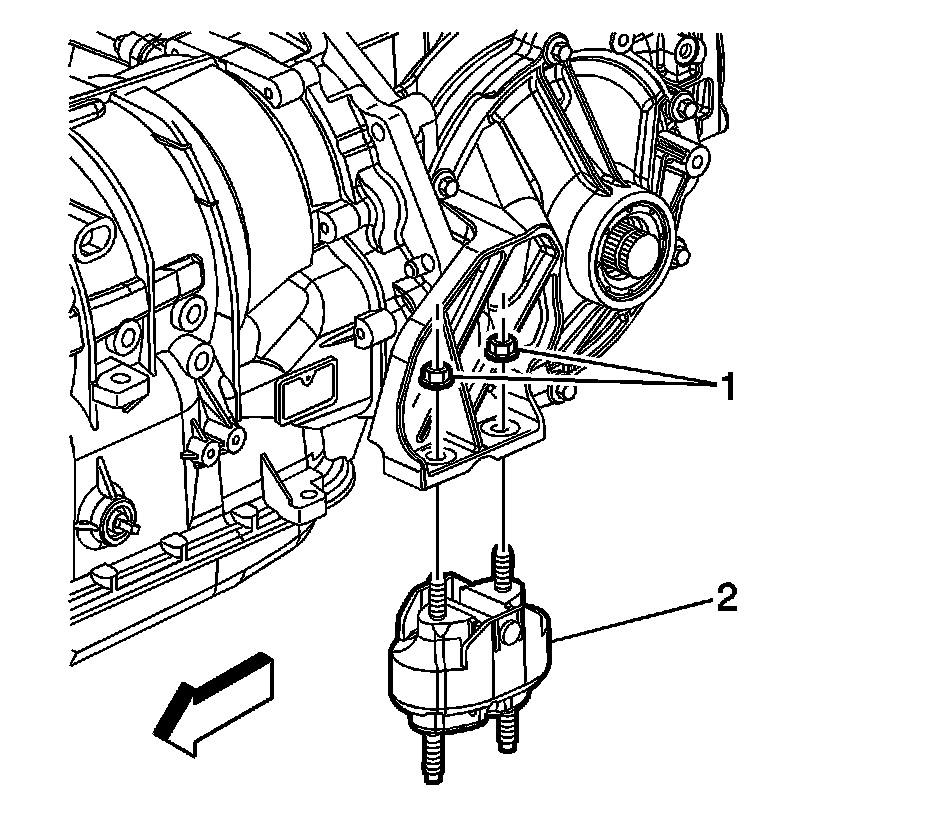 1

2