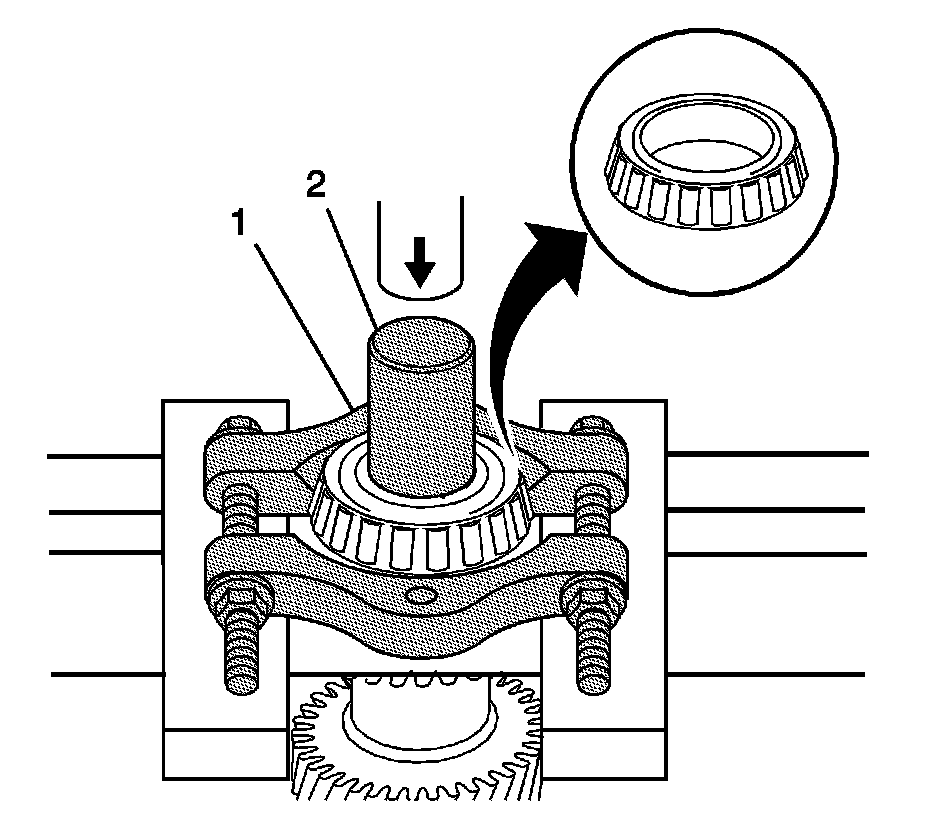 2
1