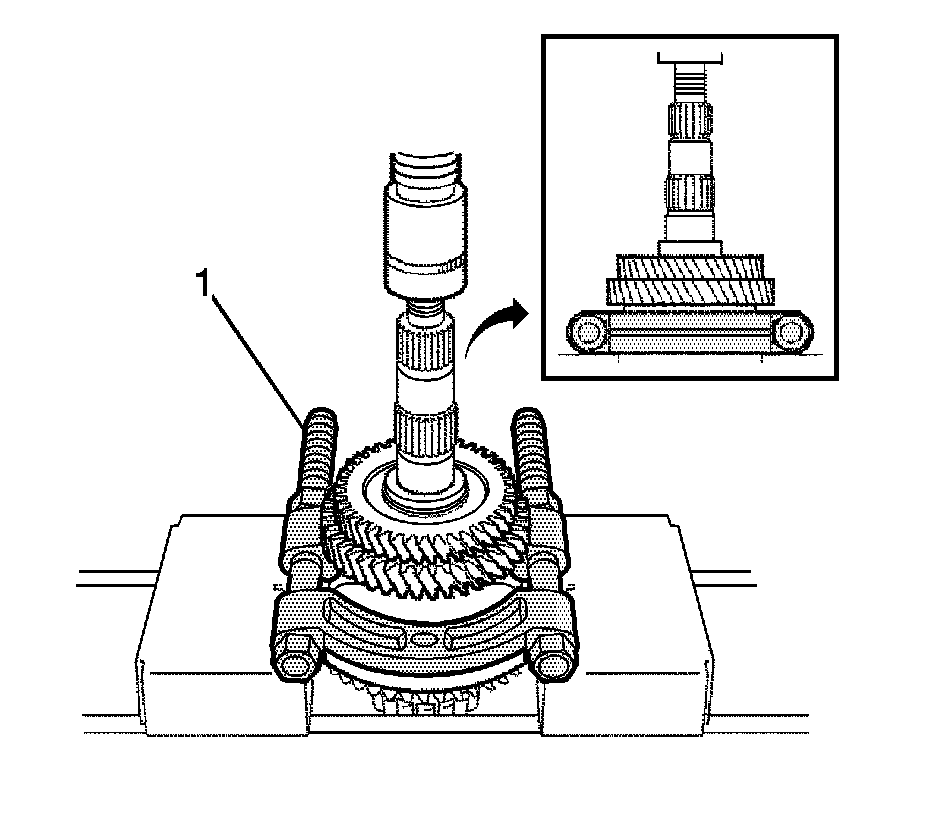 1