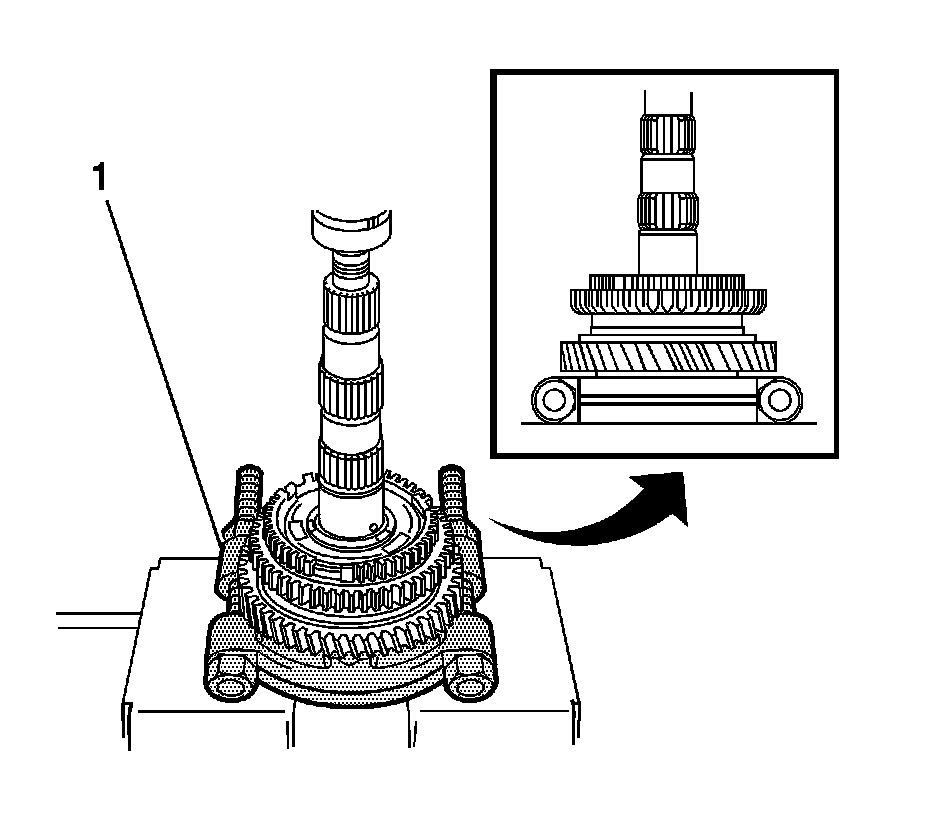 1