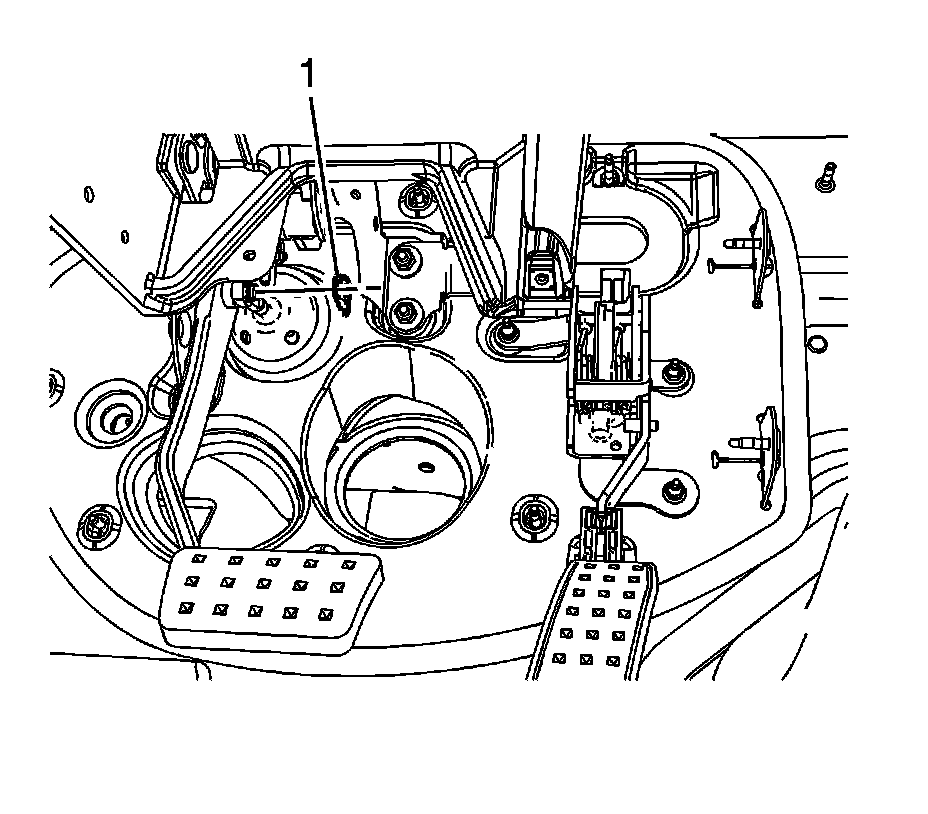 1