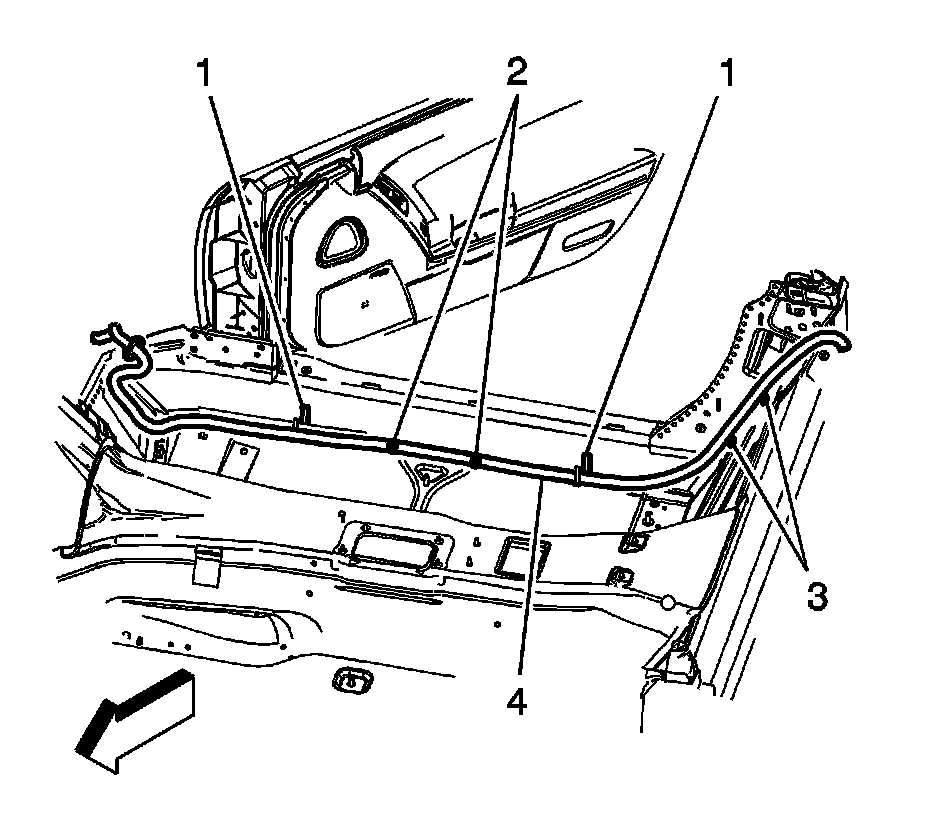 1
2
1
3
4