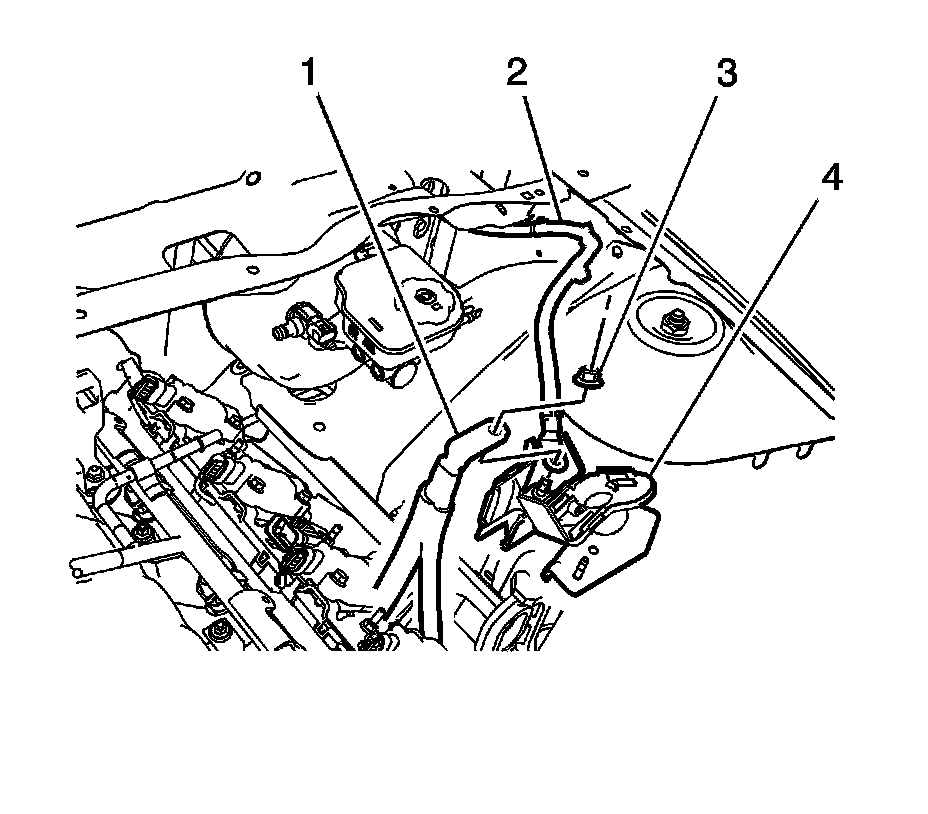 1
2
3
4